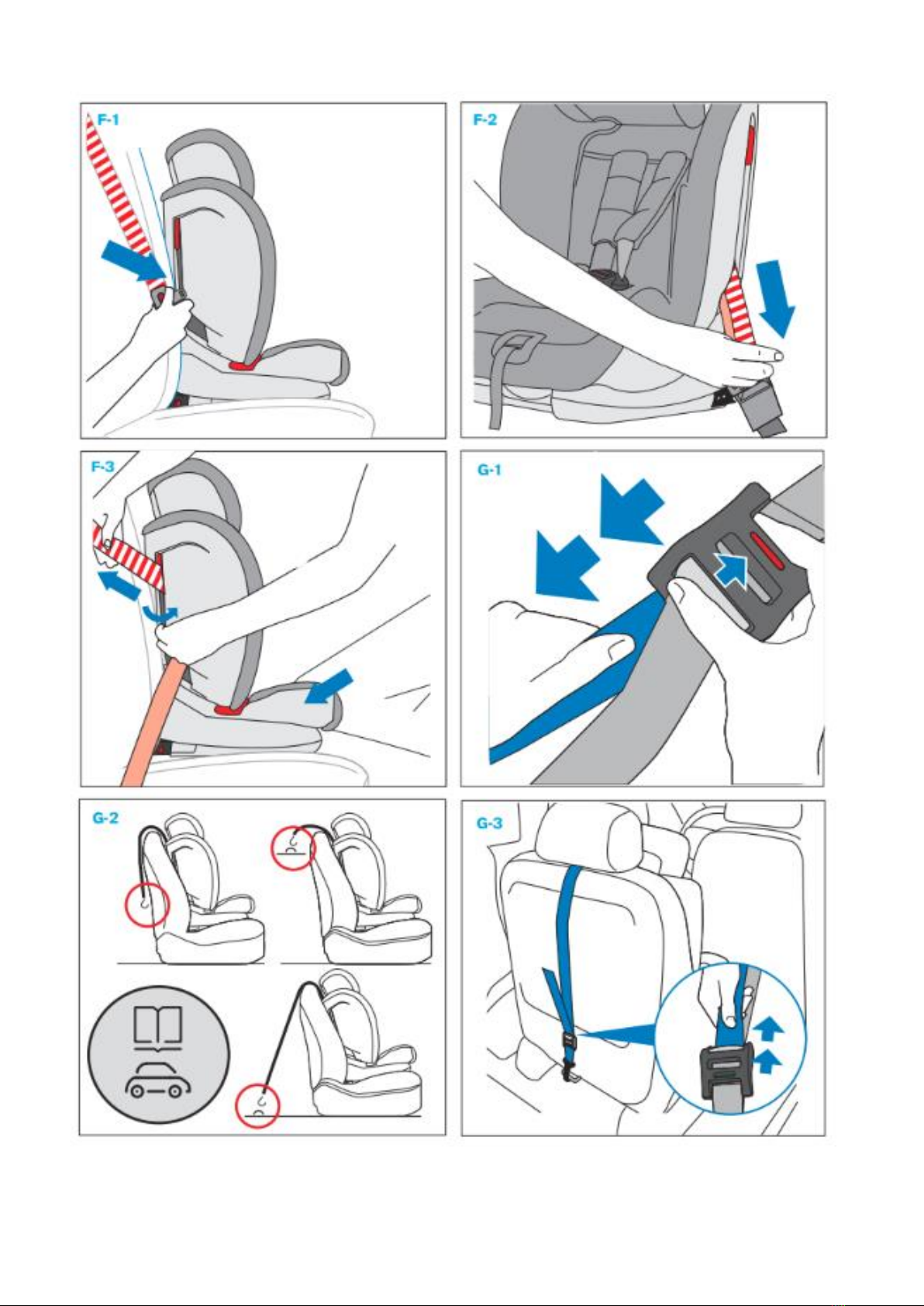 F-1

F-2

F-3

G-1

G-2

G-3