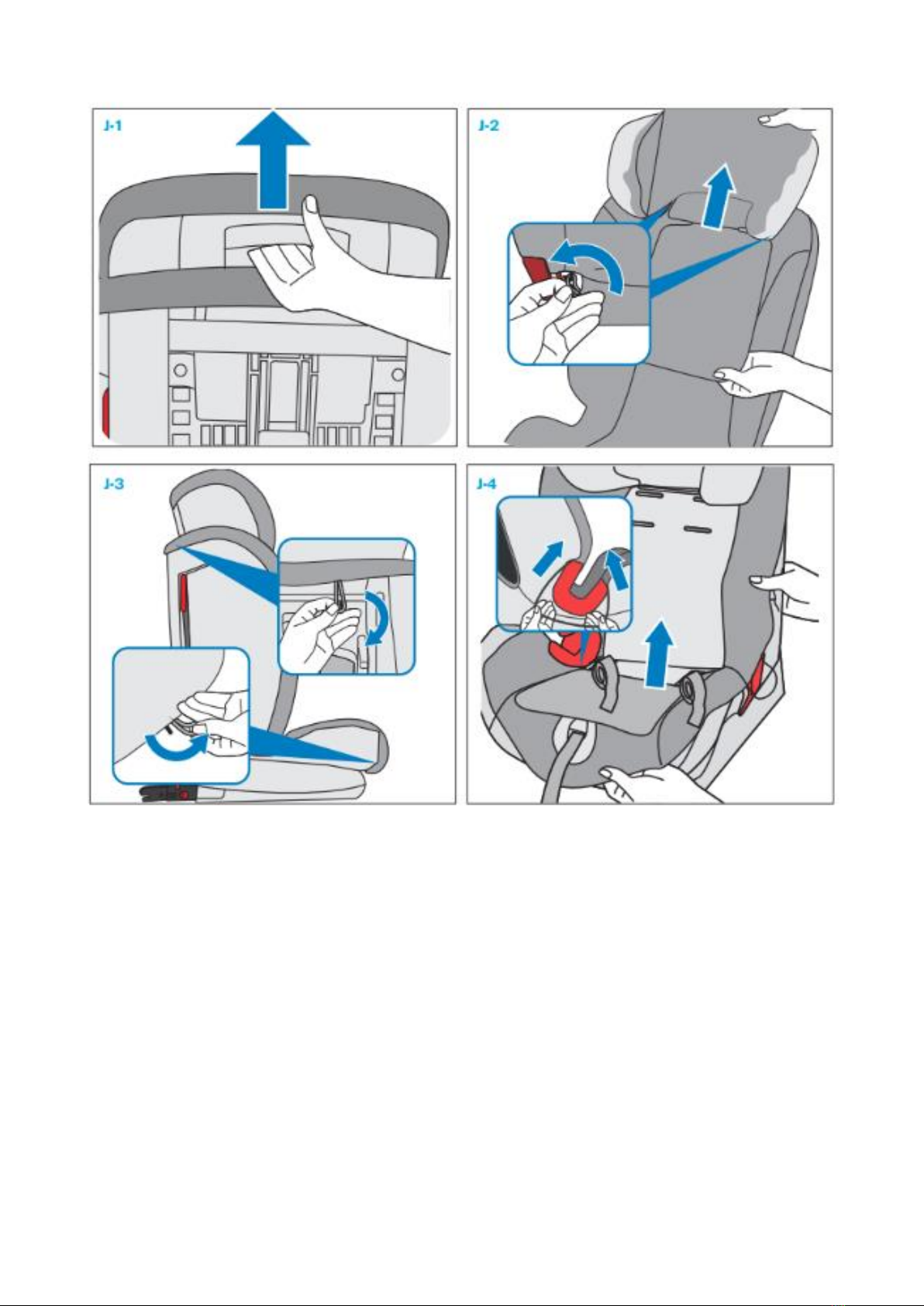 J-1

J-2

J-3

J-4