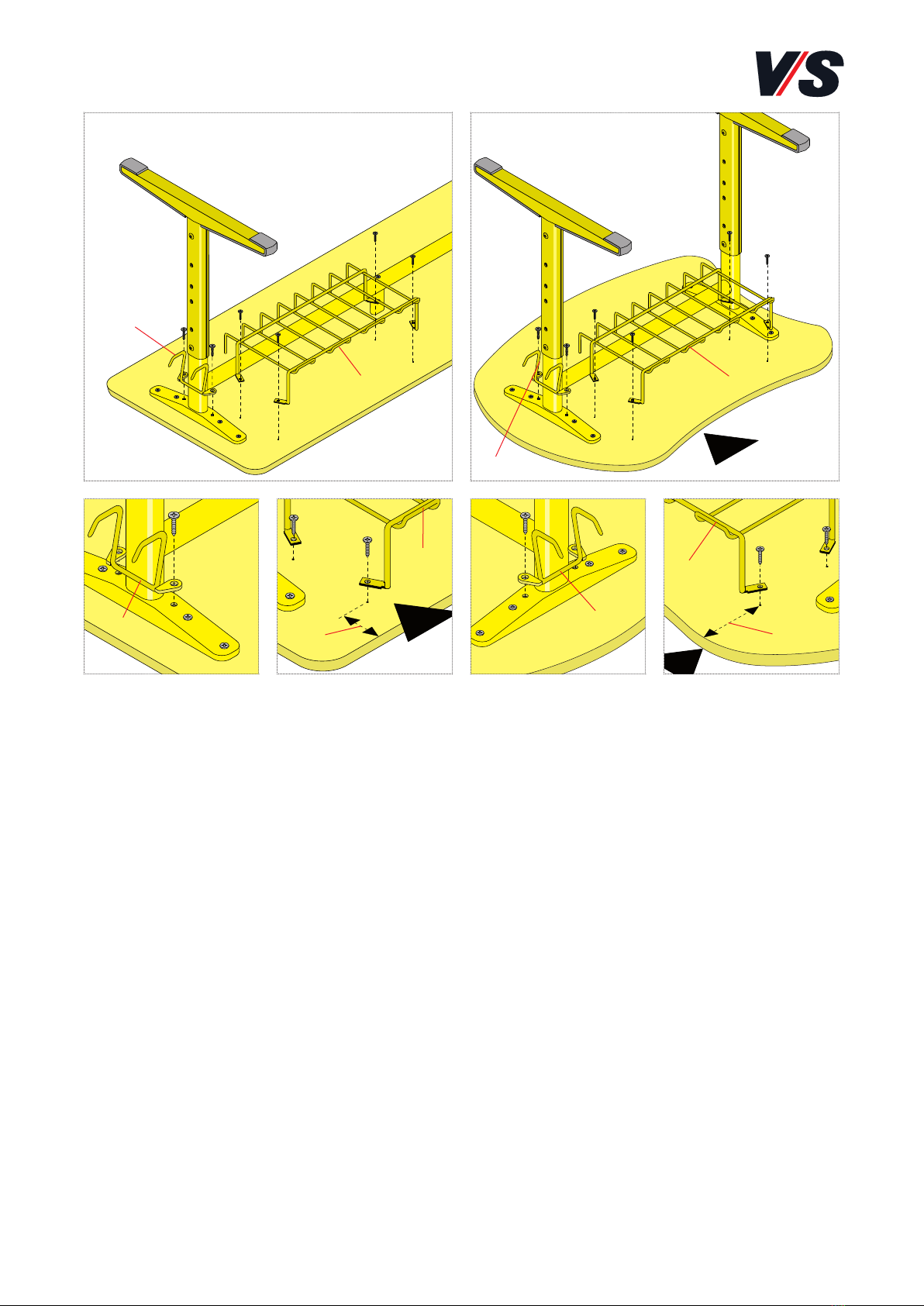 V/S