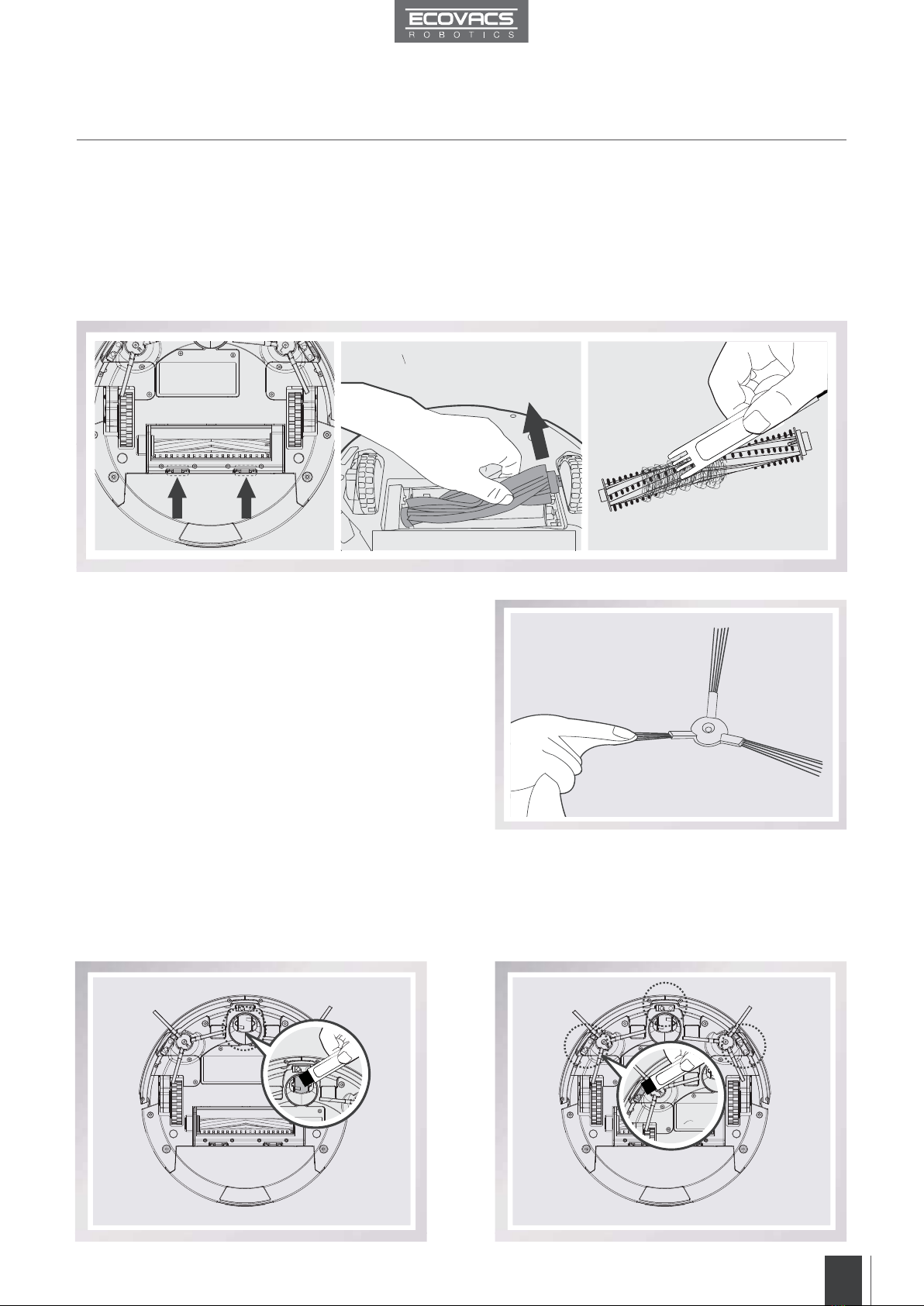 ECOVACS
ROBOTICS