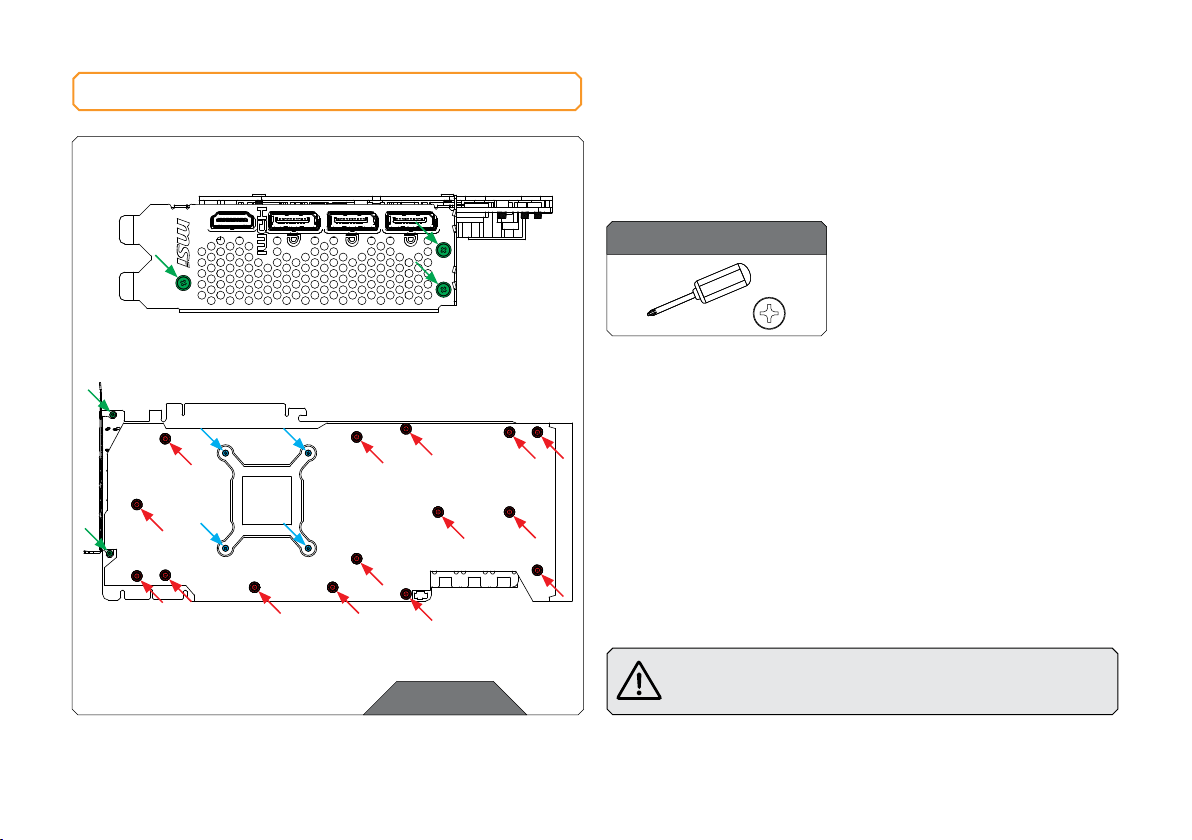 msi