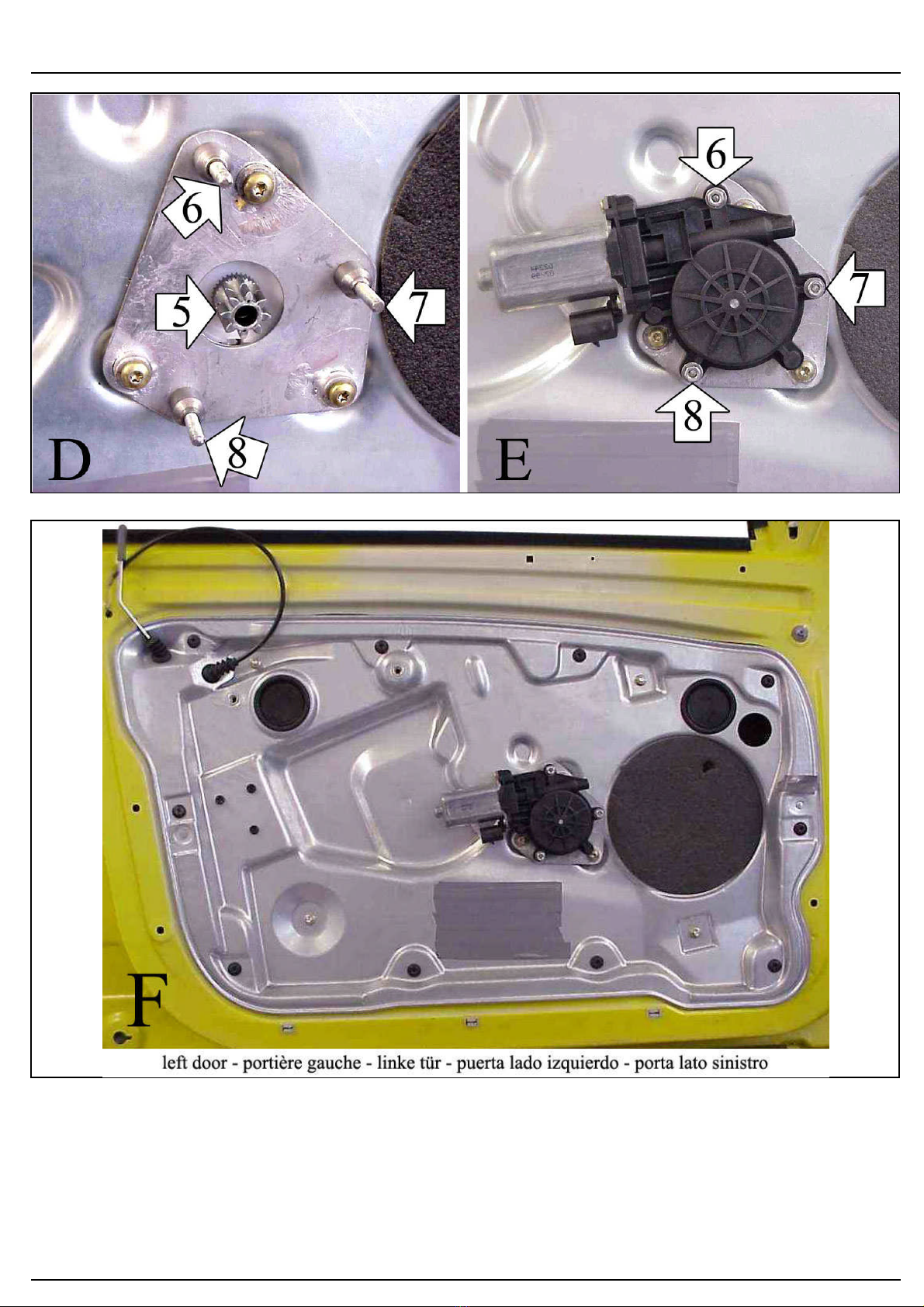 6

5

7

8

D

6

7

8

E

F

left door - portière gauche - linke tür - puerta lado izquierdo - porta lato sinistro