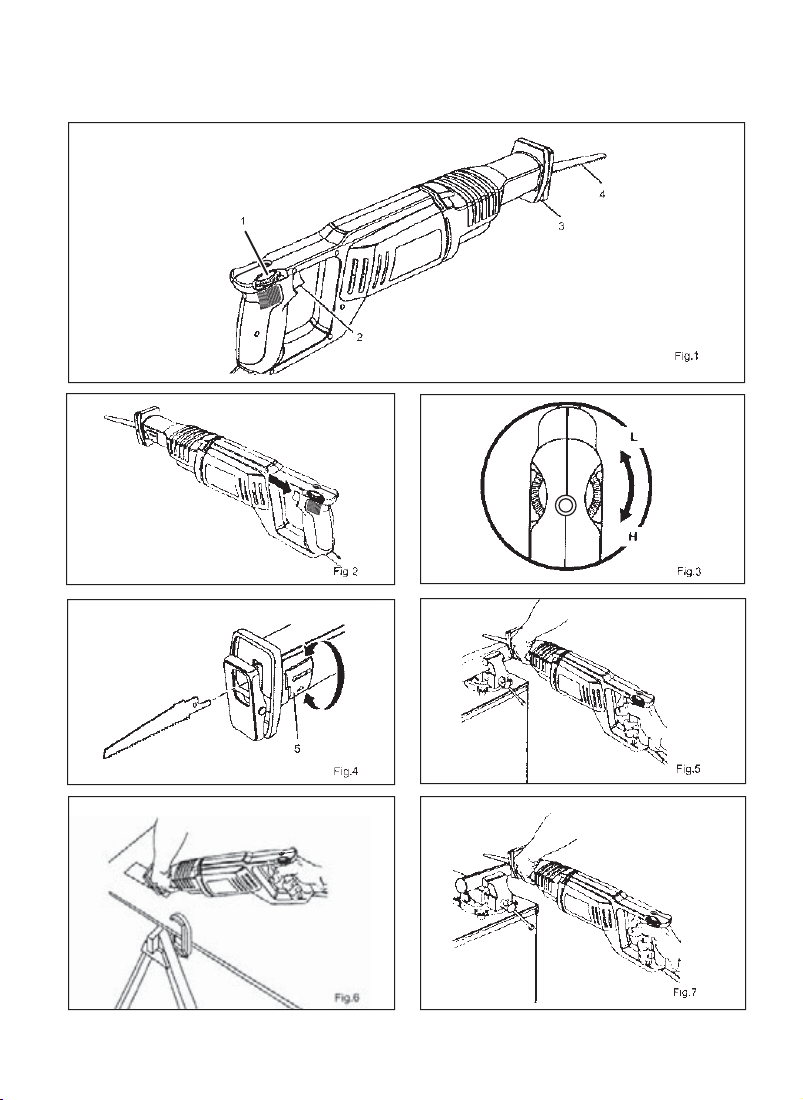 1
2
3
4
Fig.1

Fig.2

L
H
Fig.3

5
Fig.4

Fig.5

Fig.6

Fig.7