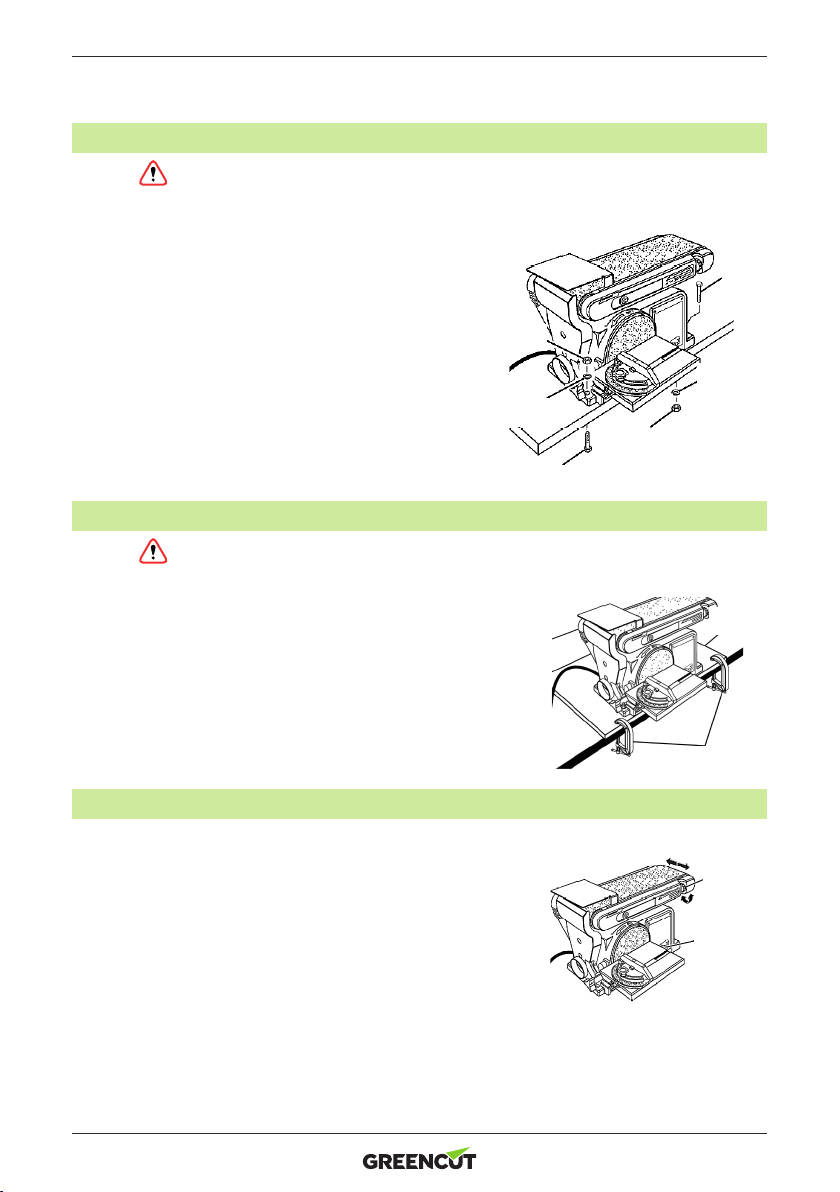 GREENCUT