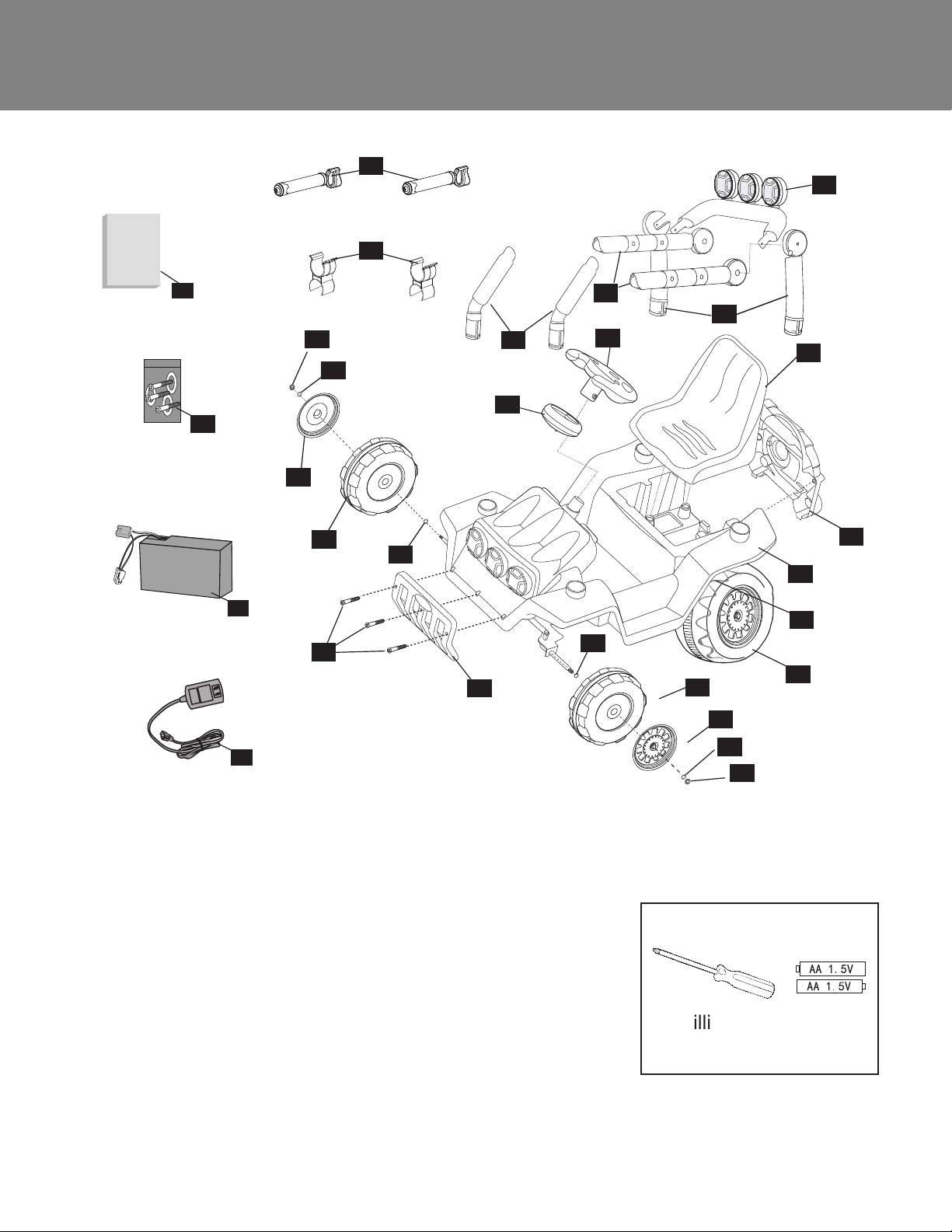 AA 1.5V
AA 1.5V
illi