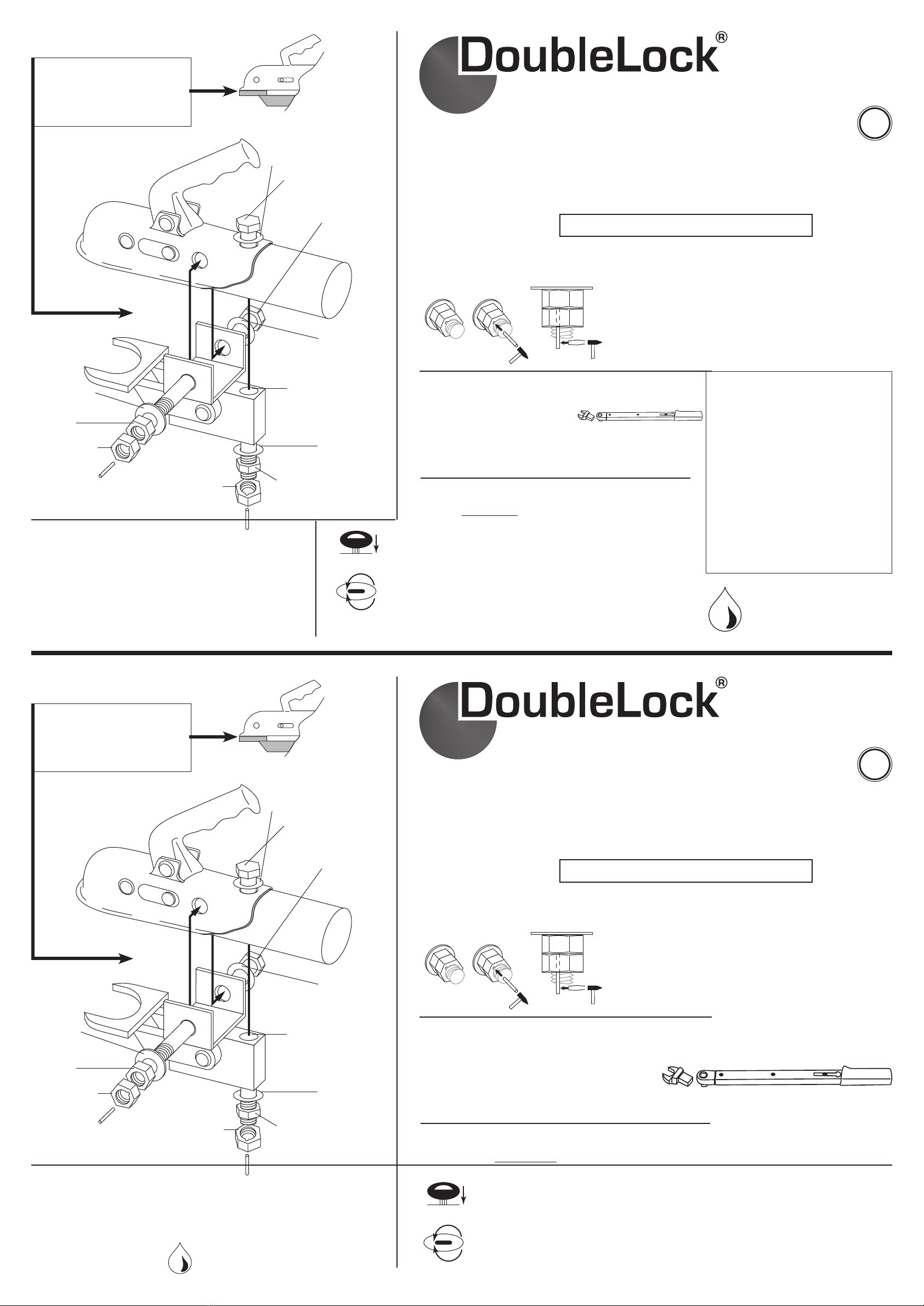 DoubleLock®

DoubleLock®