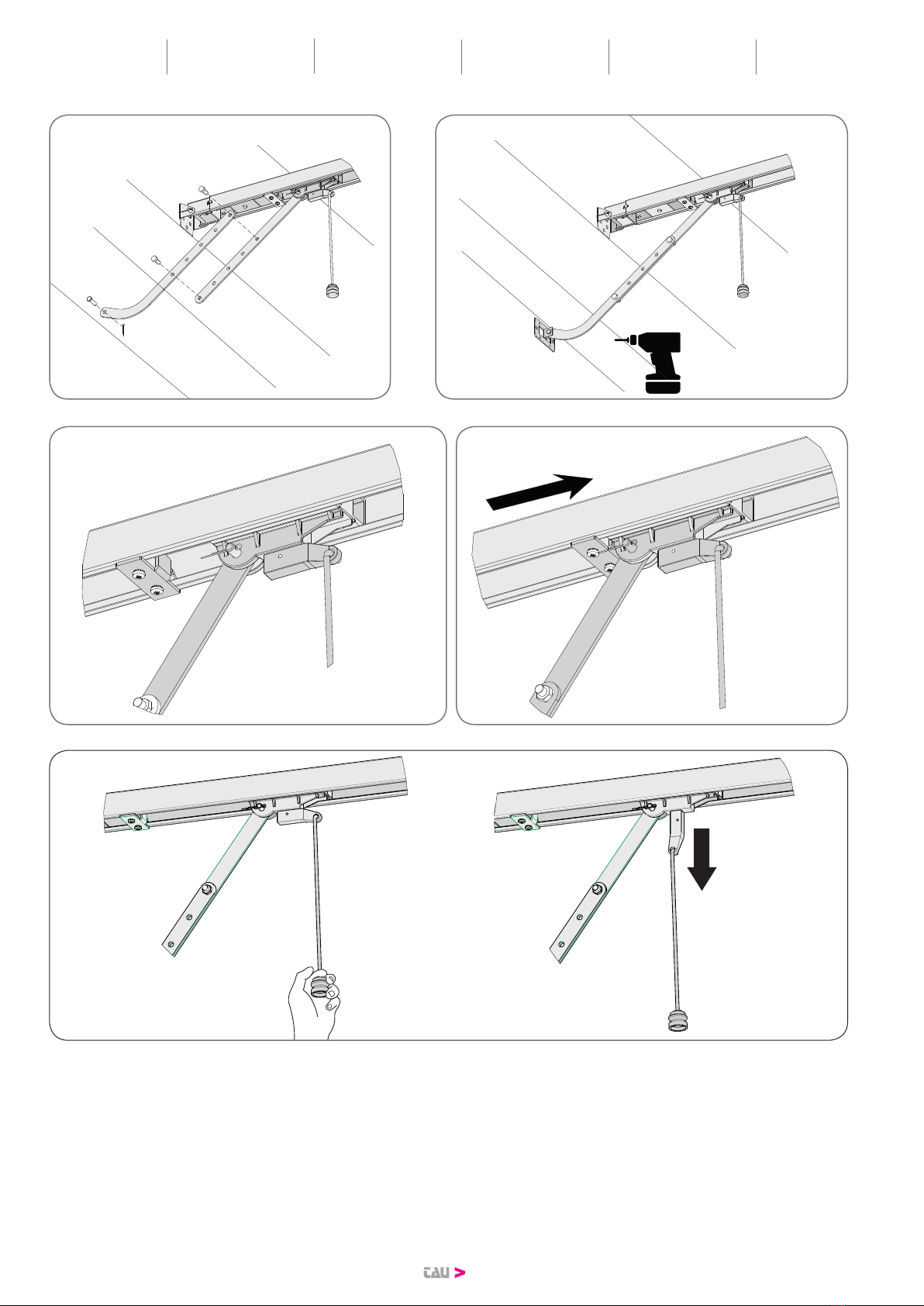 tau >