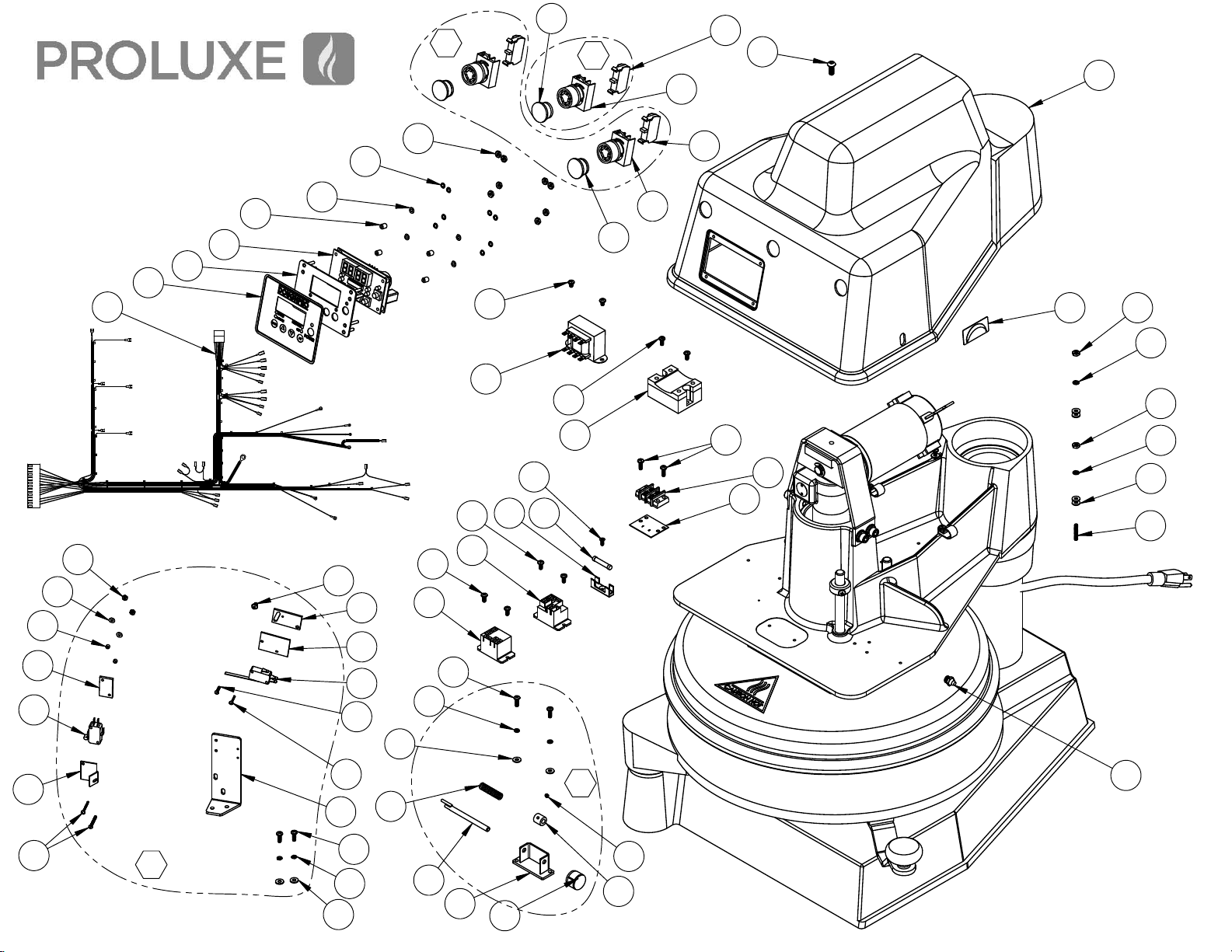 PROLUXE