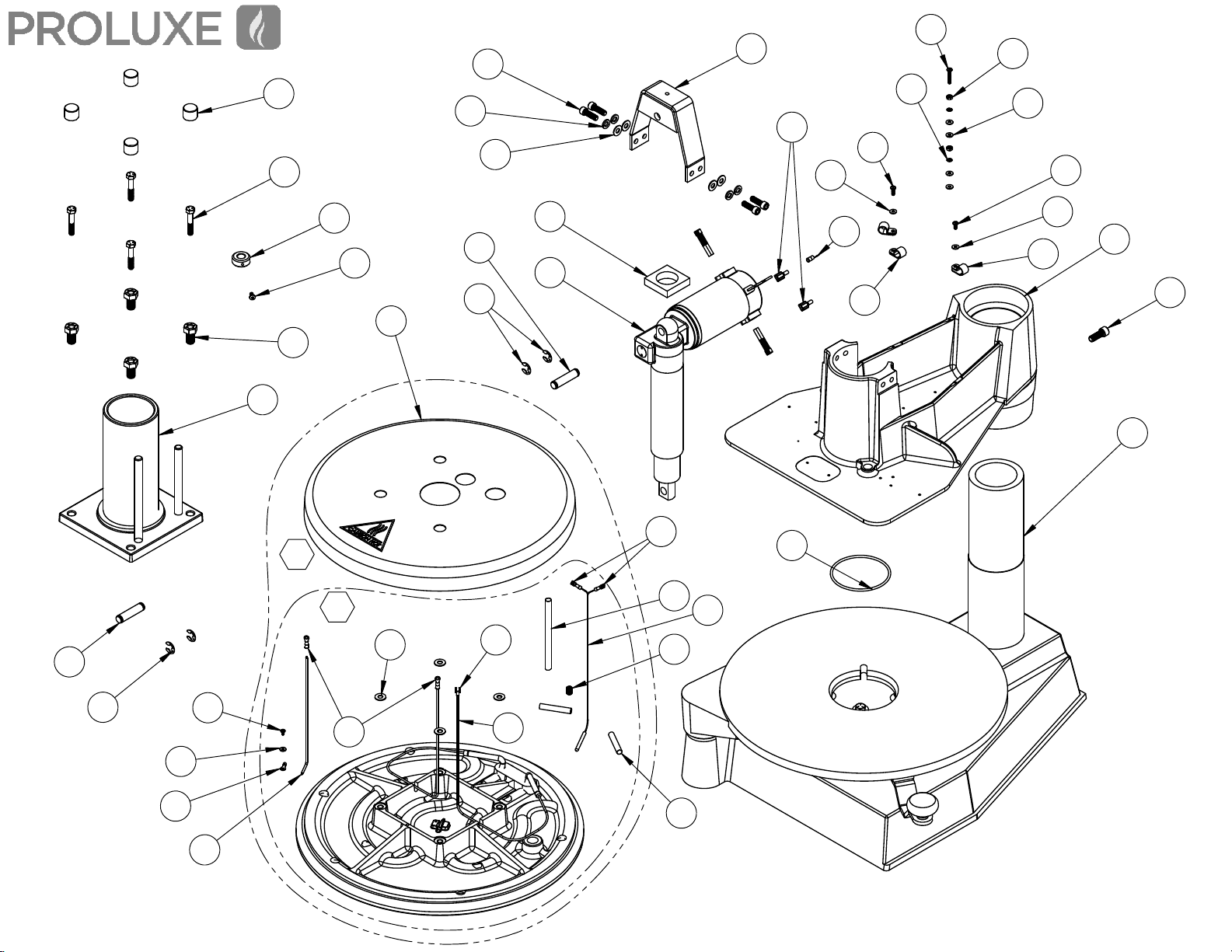 PROLUXE