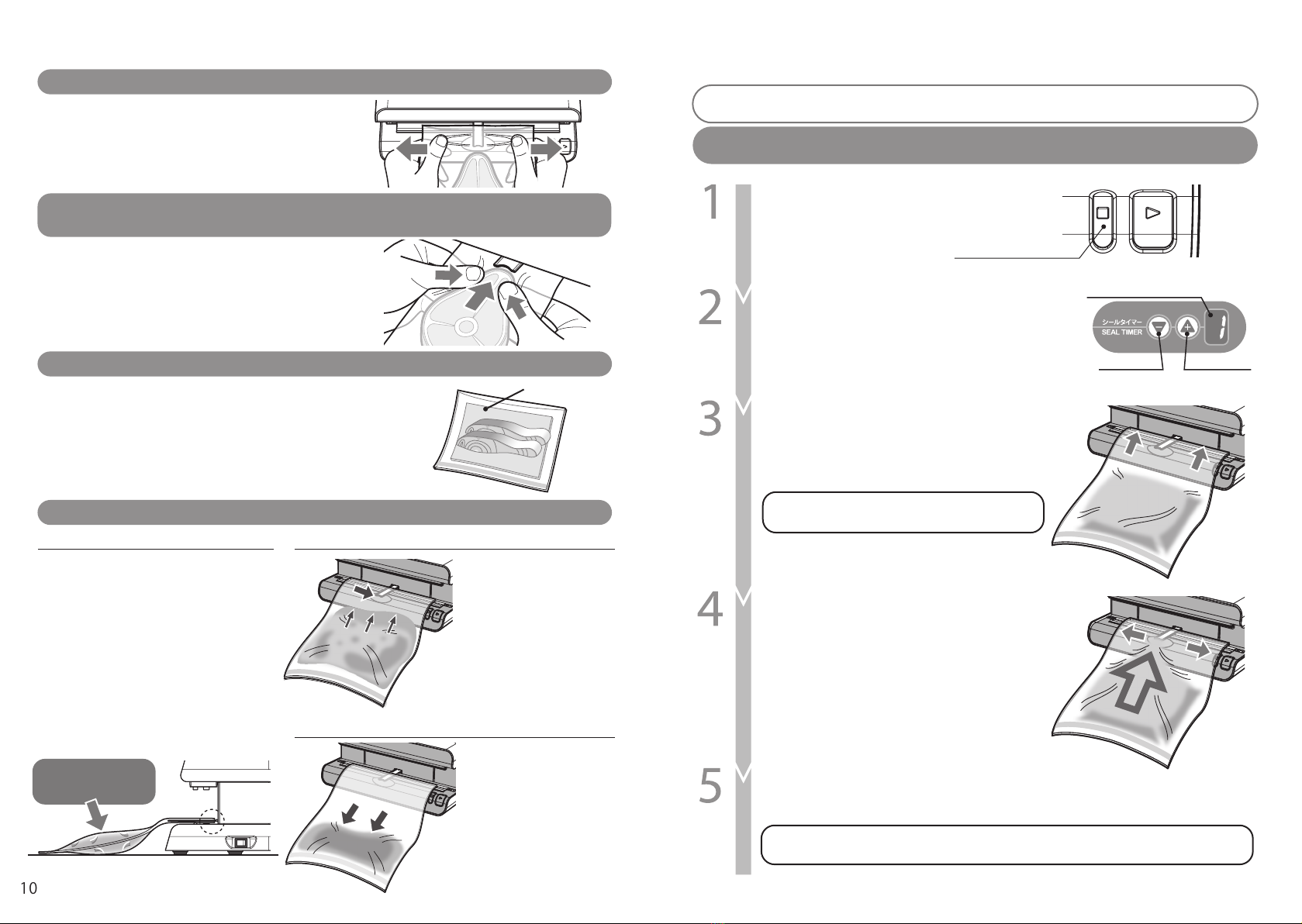 1

2

シールタイマー
SEAL TIMER

3

4

5

10