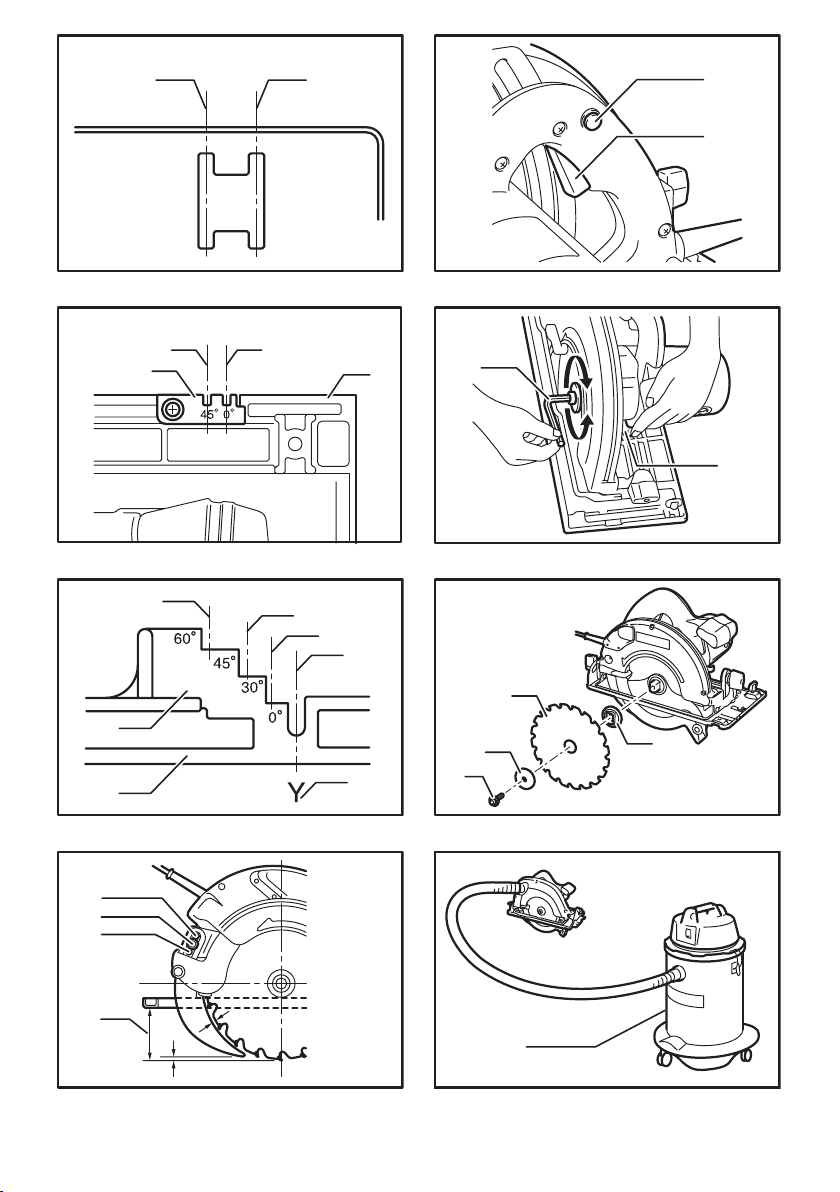 45° 0°

60°
45°
30°
0°
Y