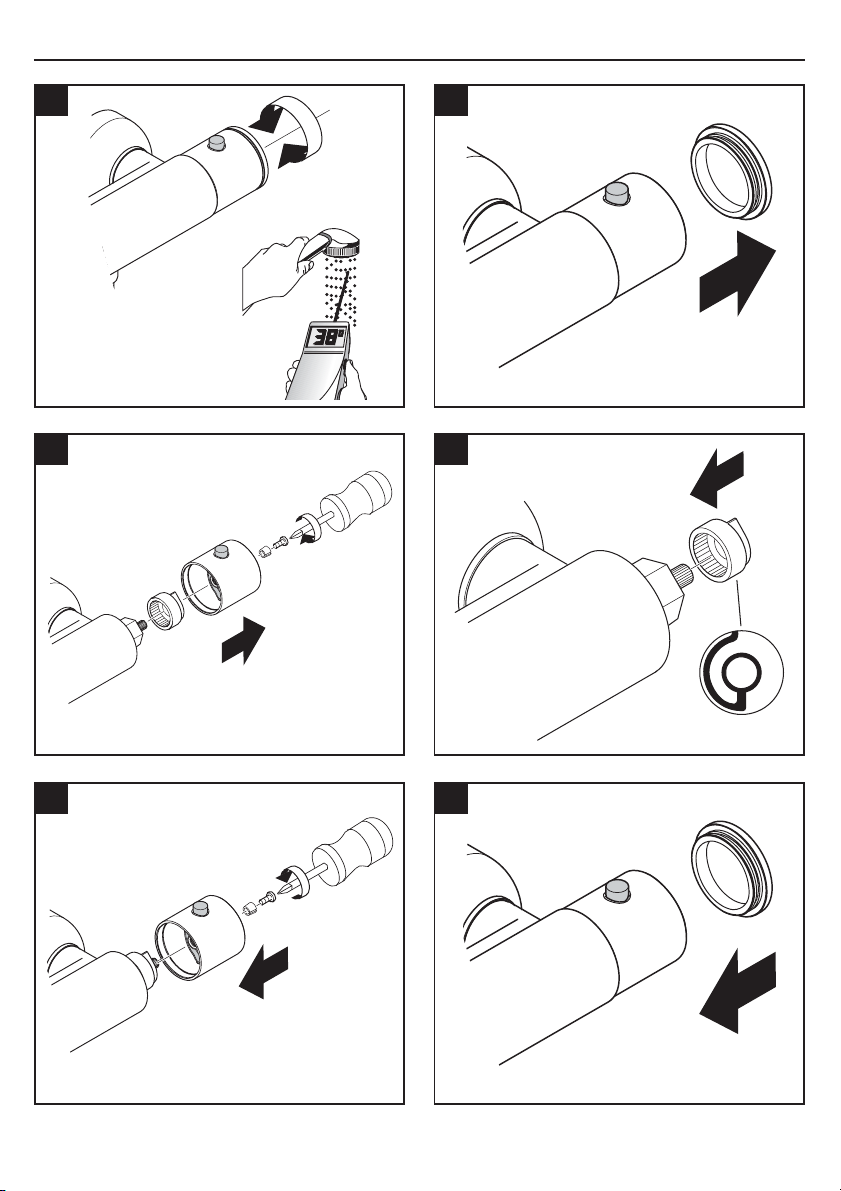 38°