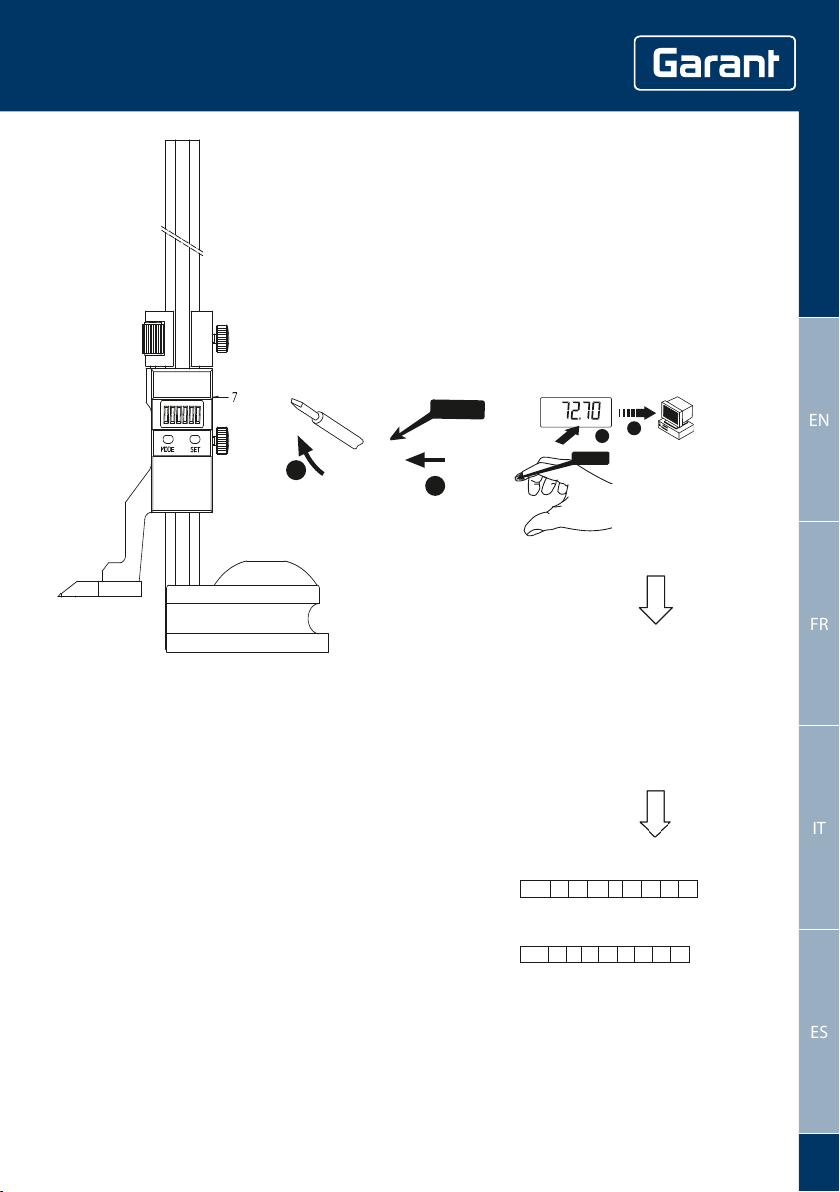 Garant

7

MODE SET

72.70

EN

FR

IT

ES