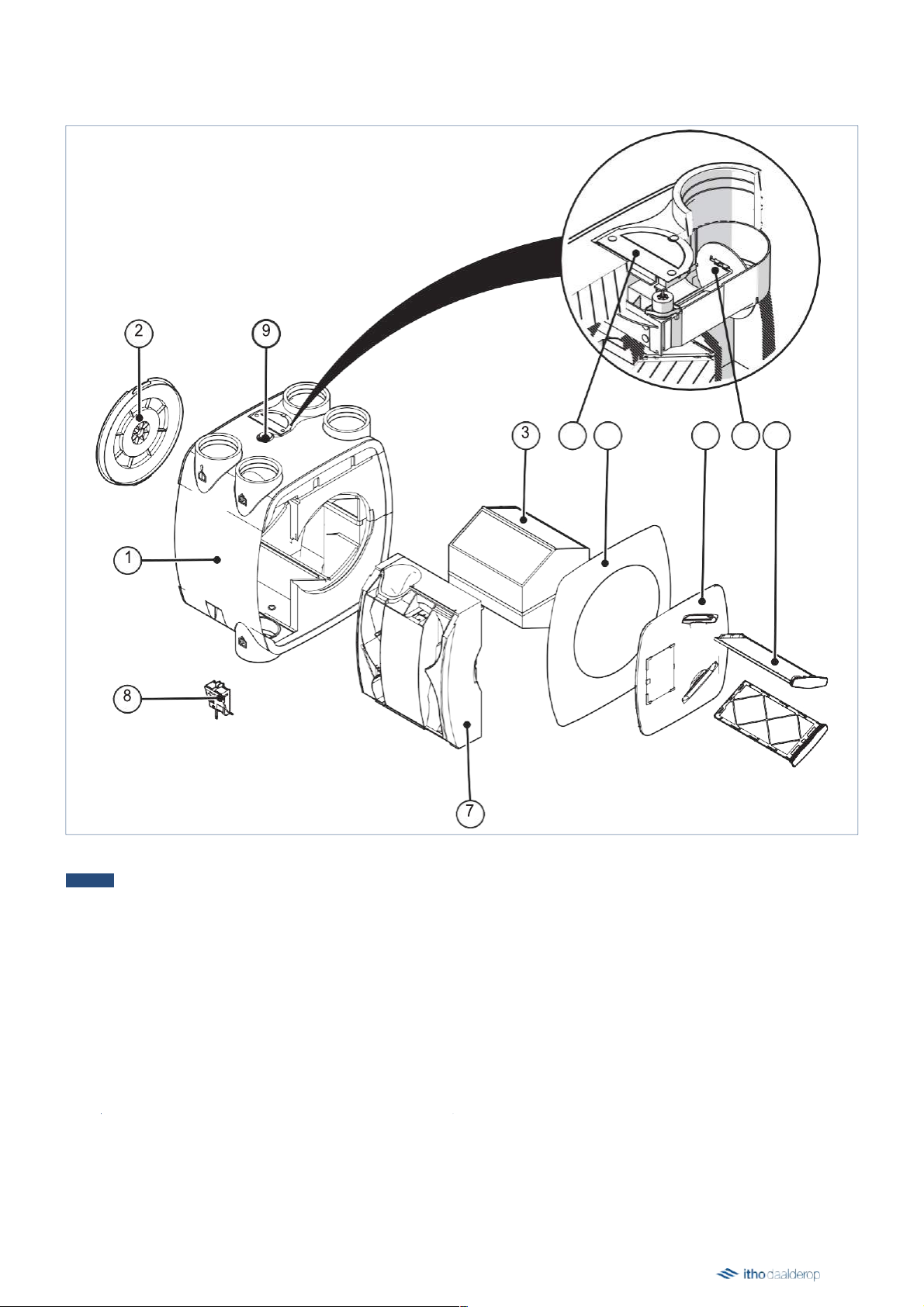 2

9

3

1

8

7

itho daalderop