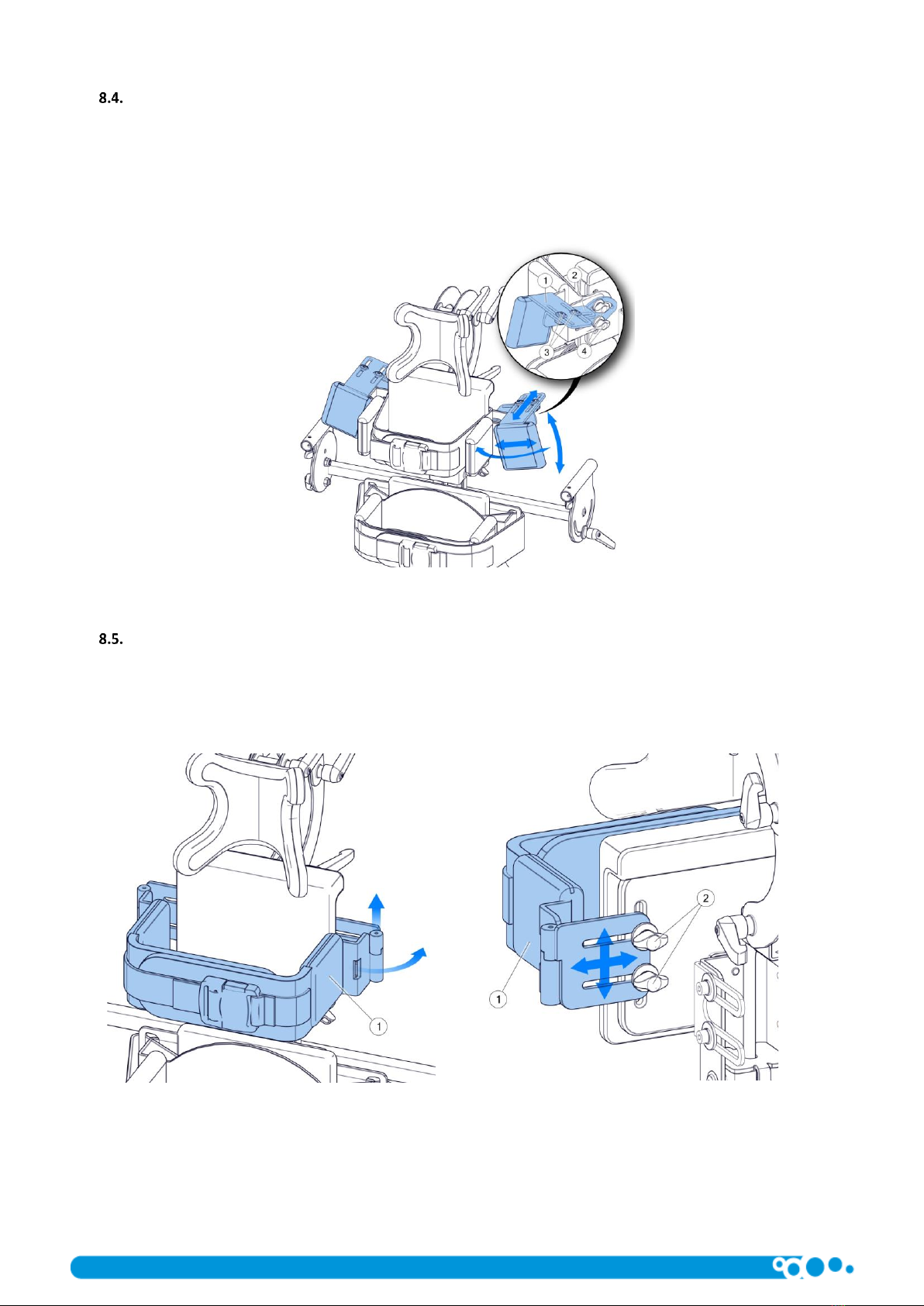 8.4.

1 2 3 4

8.5.

1

2

1