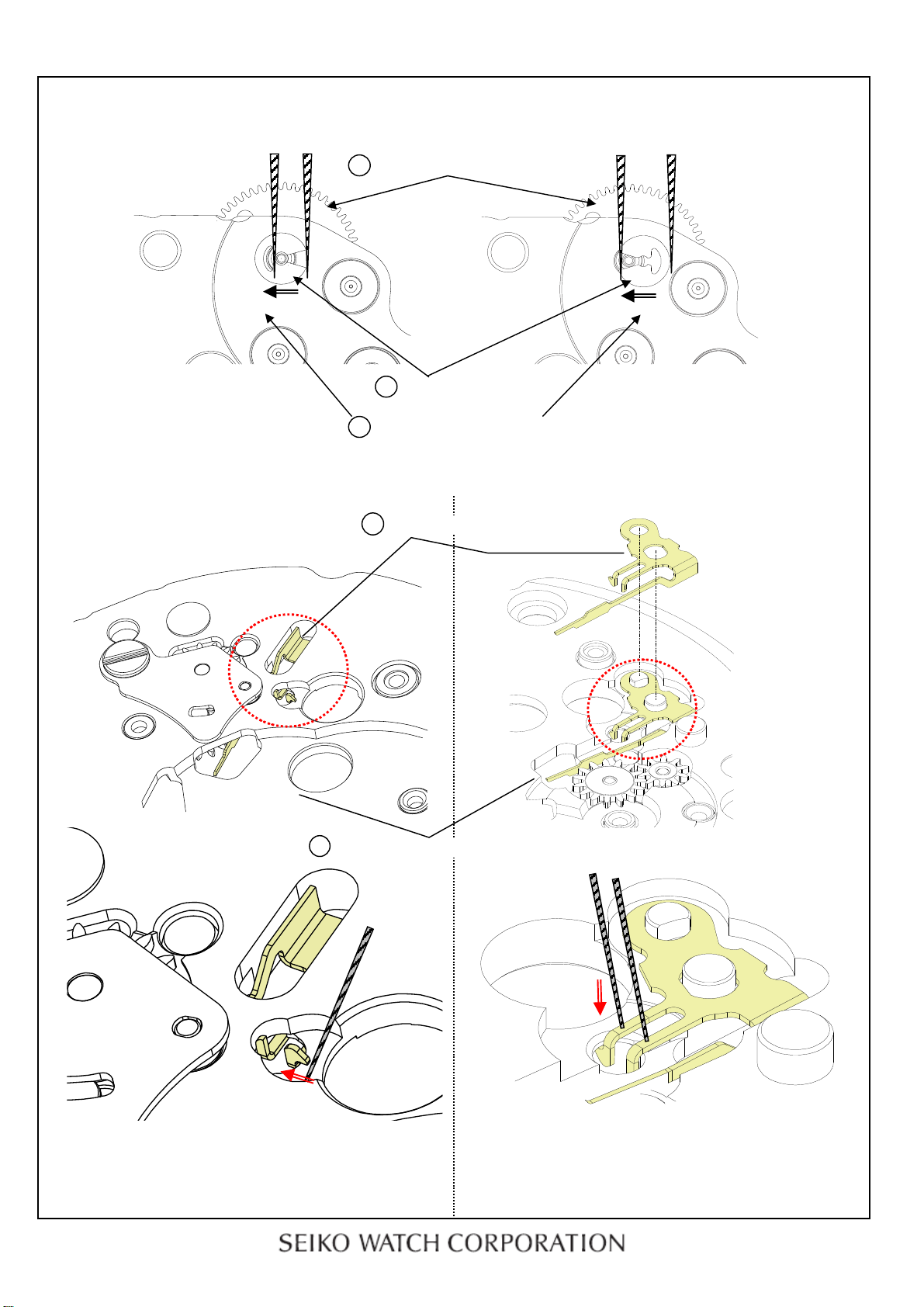 SEIKO WATCH CORPORATION