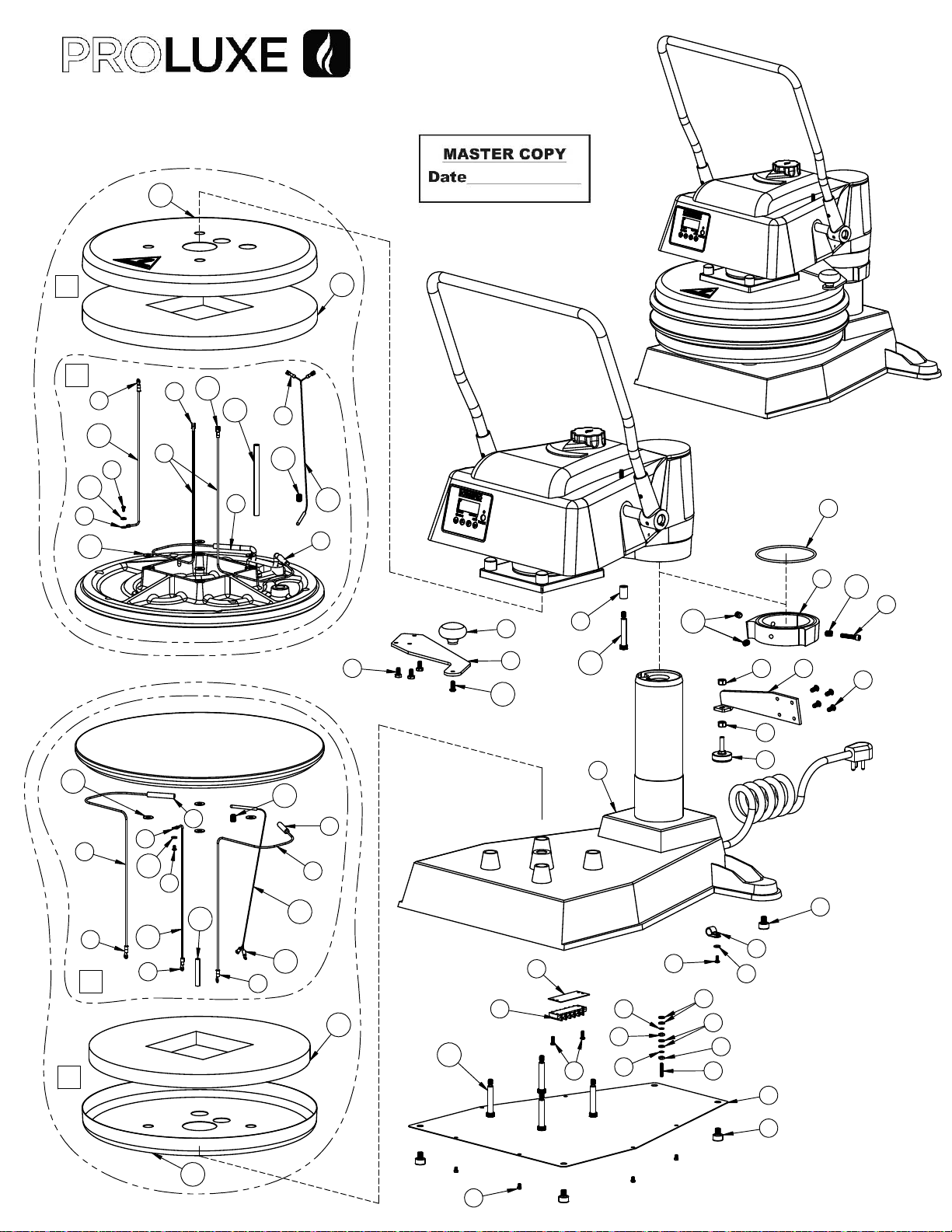 PROLUXE

MASTER COPY
Date