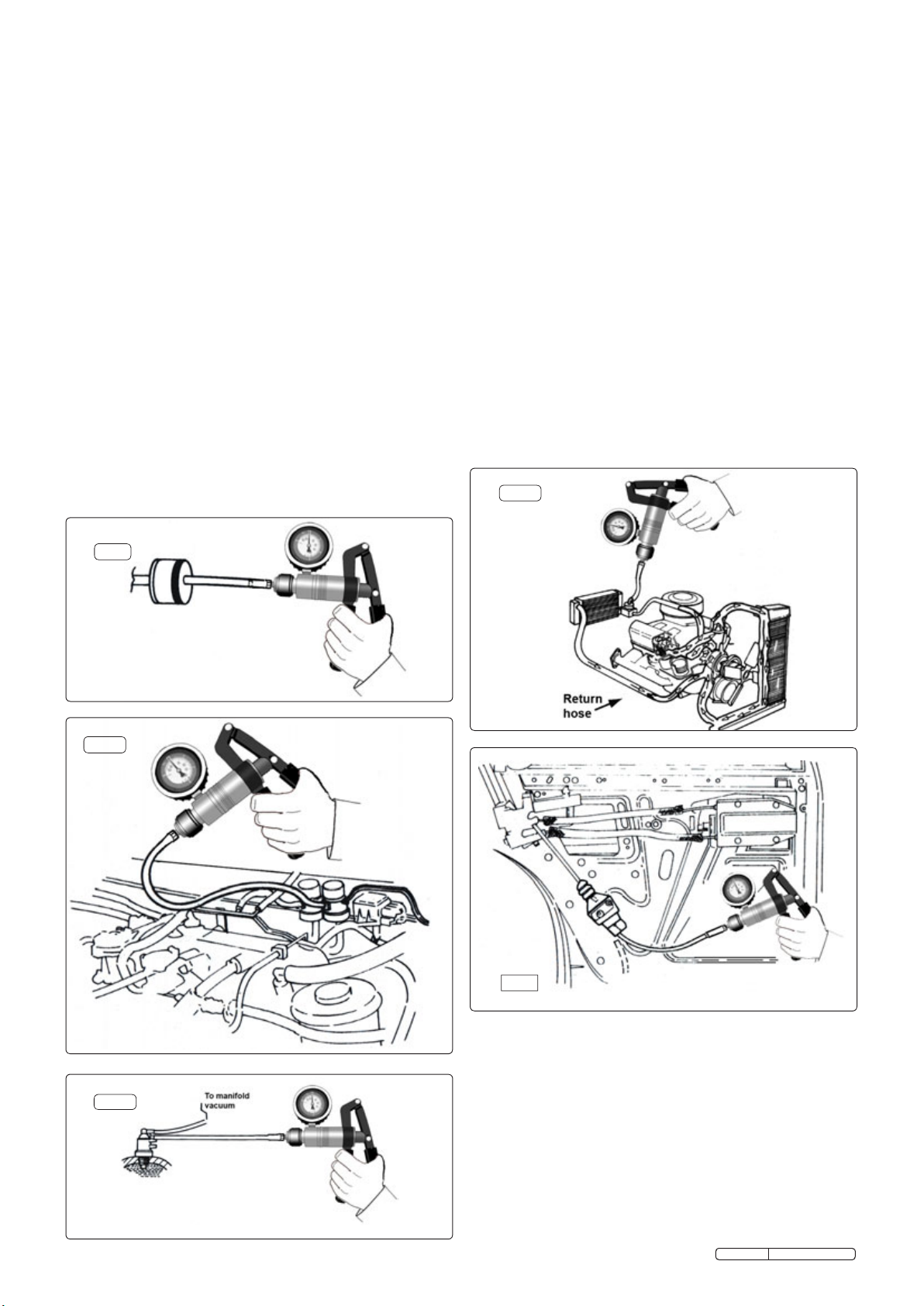 Return hose

To manifold vacuum