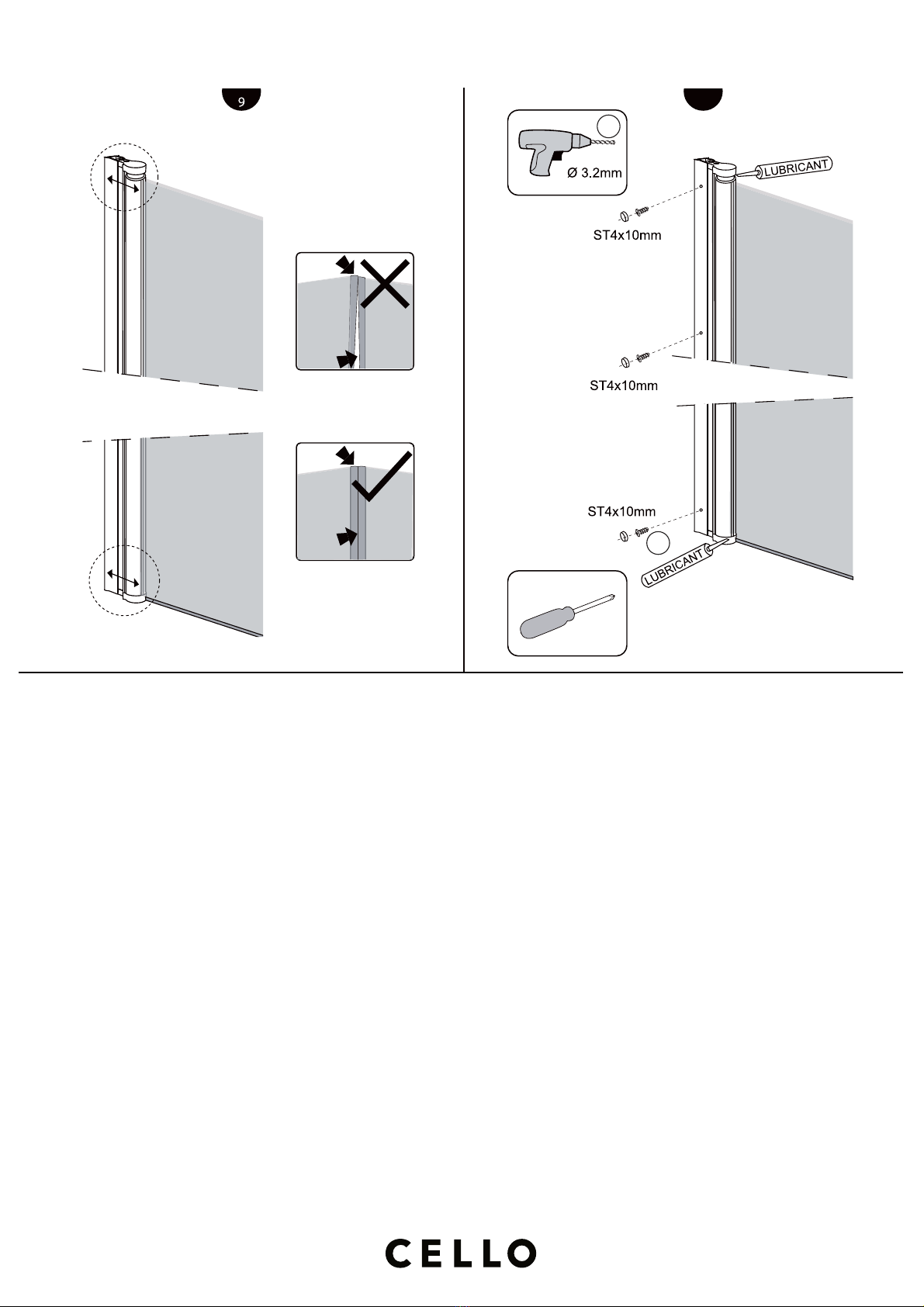 9

Ø 3.2mm

LUBRICANT

ST4x10mm

ST4x10mm

ST4x10mm

LUBRICANT

CELLO