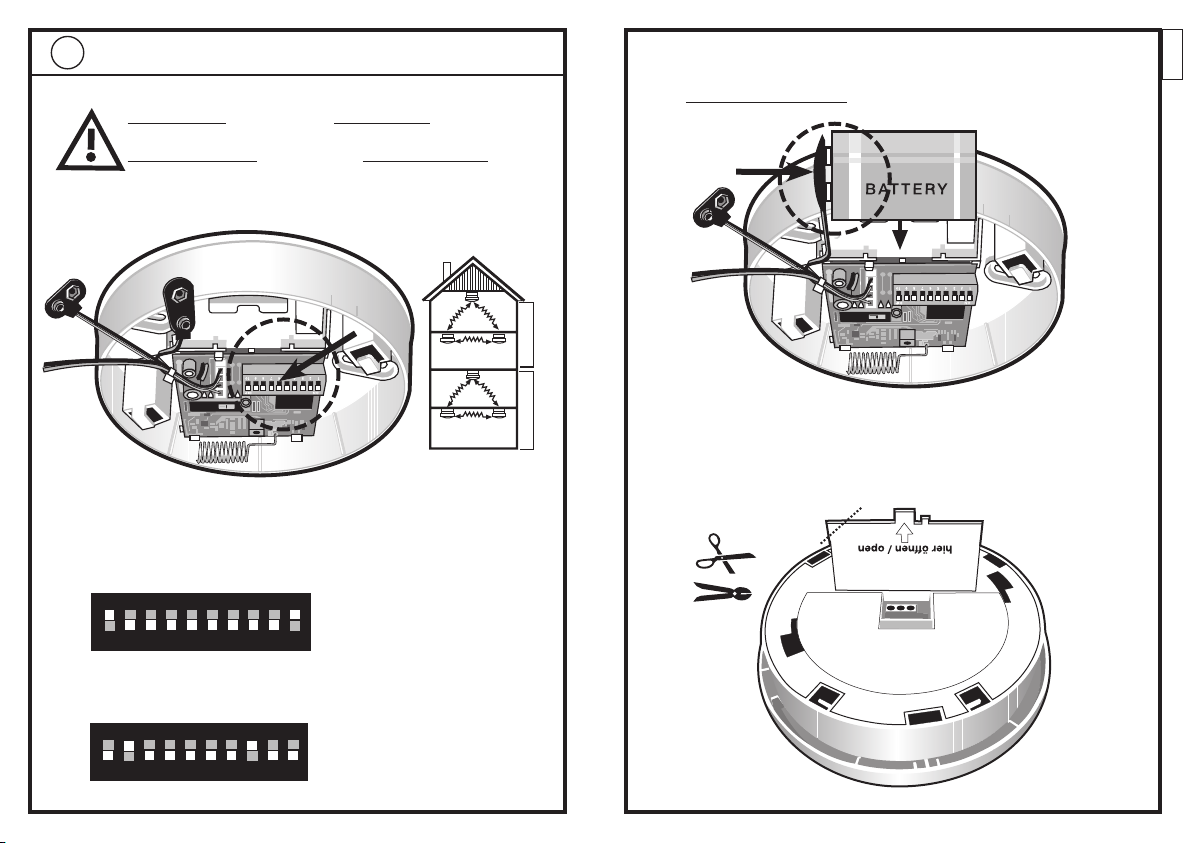 BATTERY

hier öffnen / open