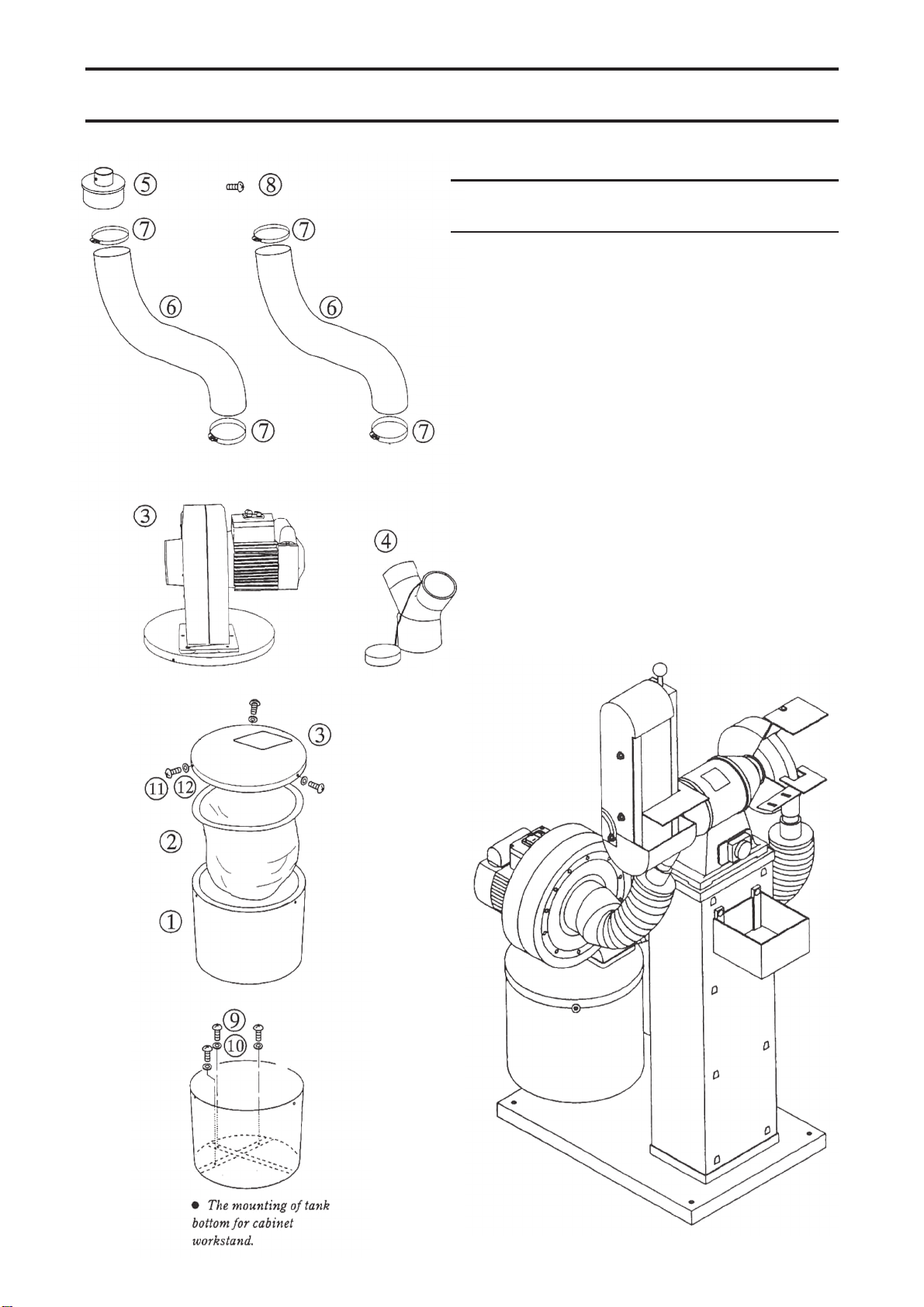 5 8
7 7
6 6
7 7
3
4
3
11 12
2
1
9
10
● The mounting of tank bottom for cabinet workstand.