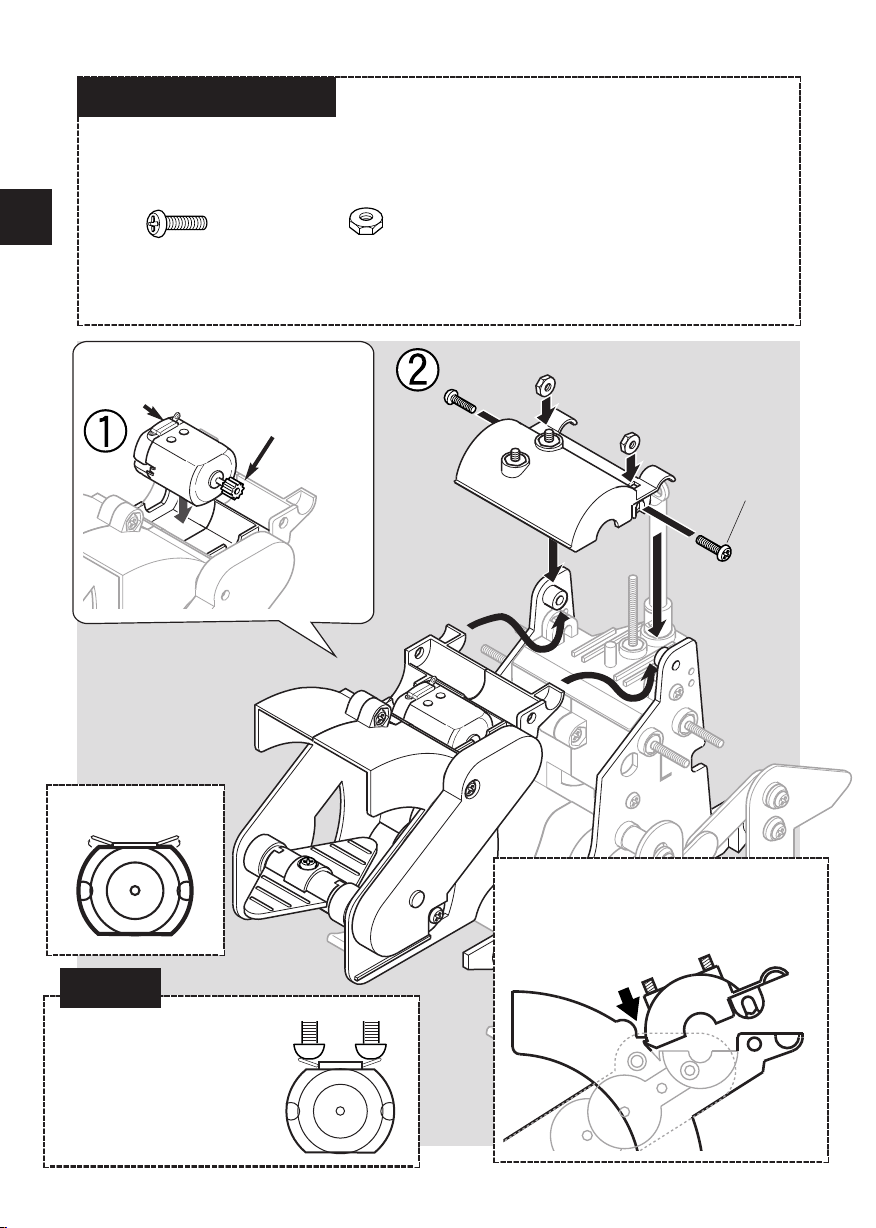 ①
②