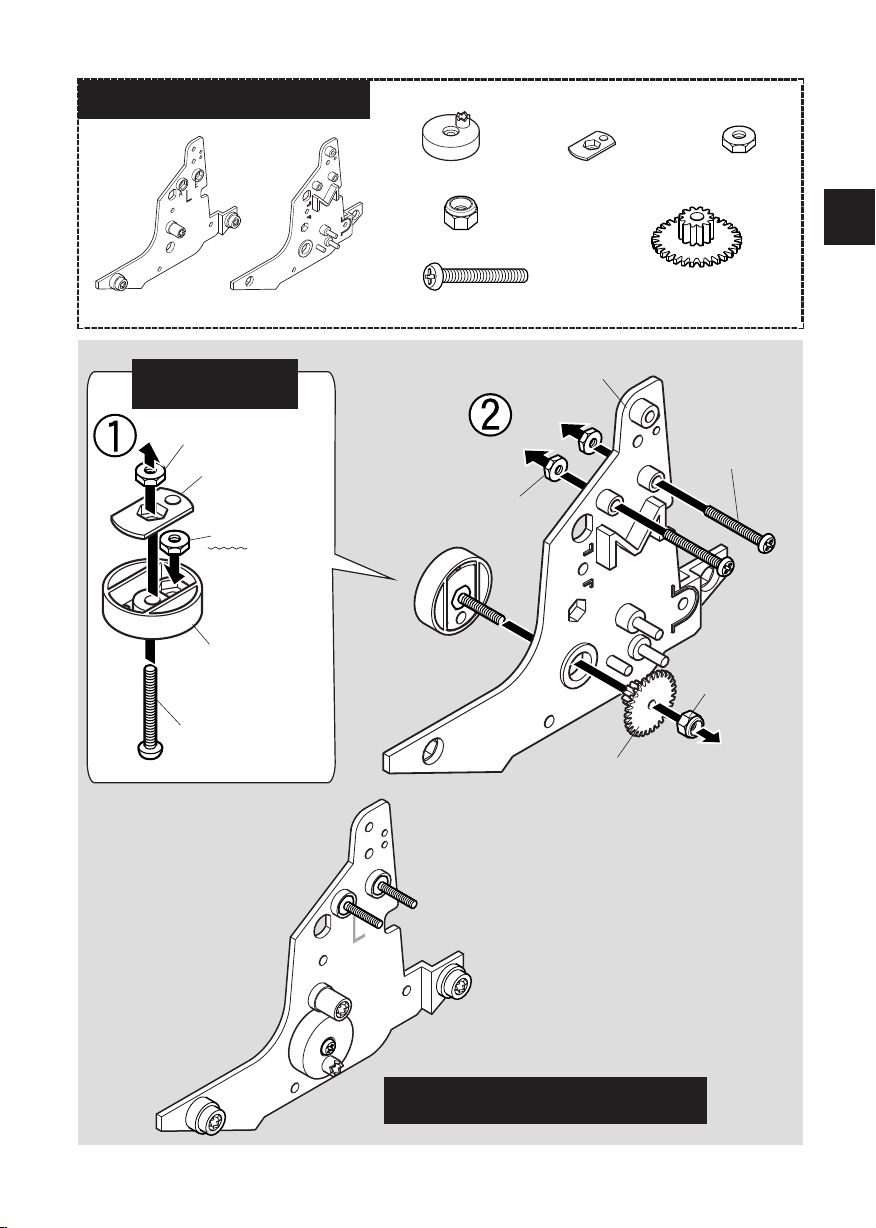 ①

②