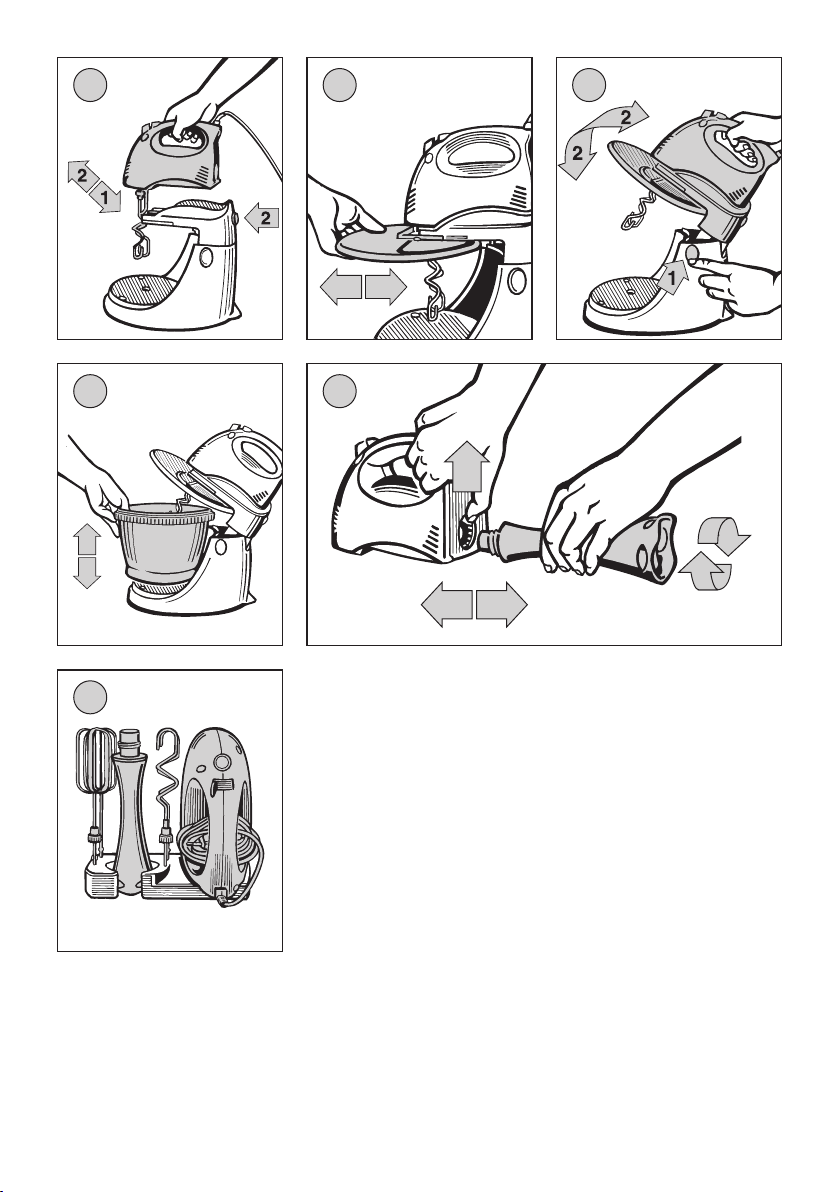 2
1
2

2
2
1