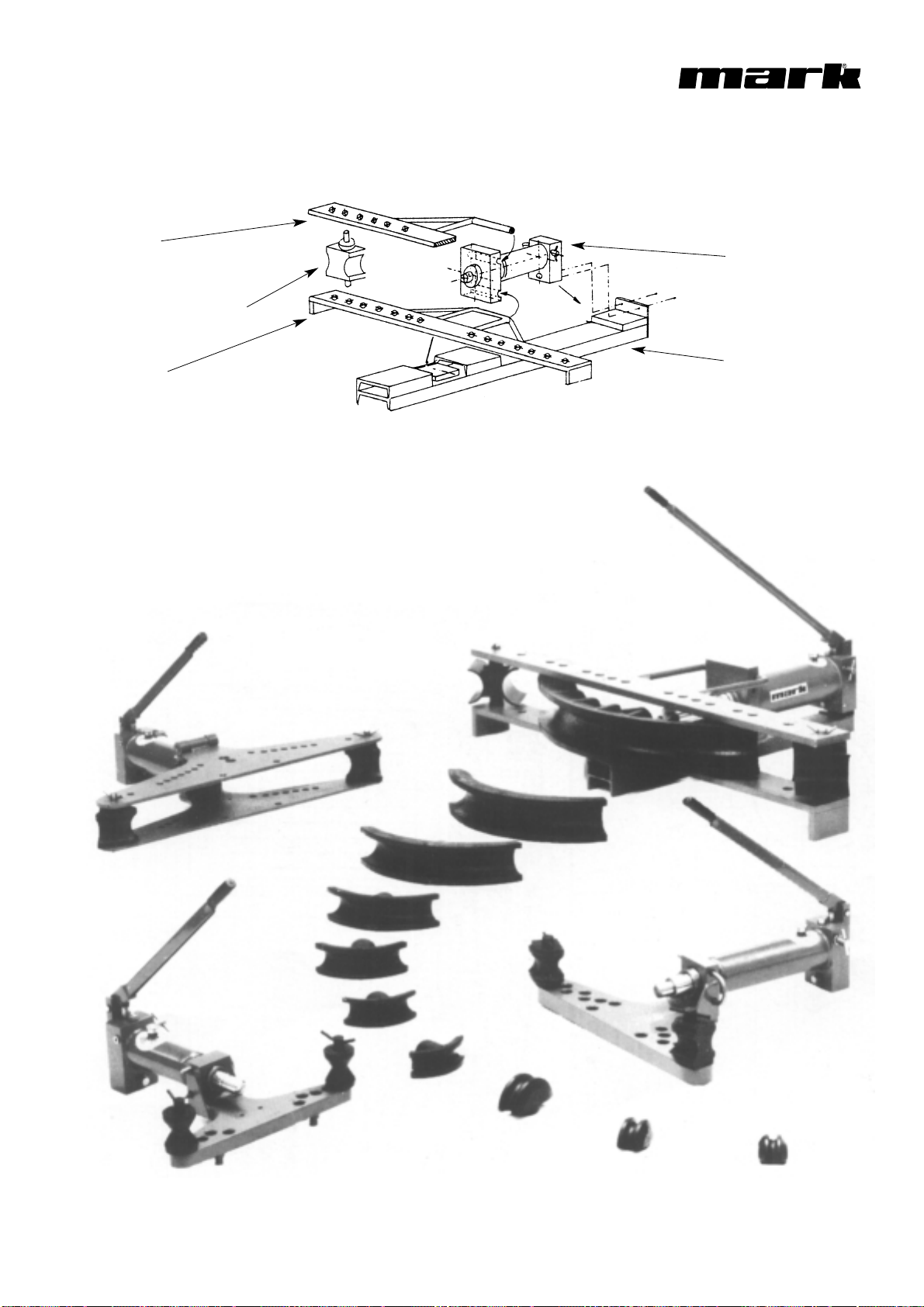 mark

mark