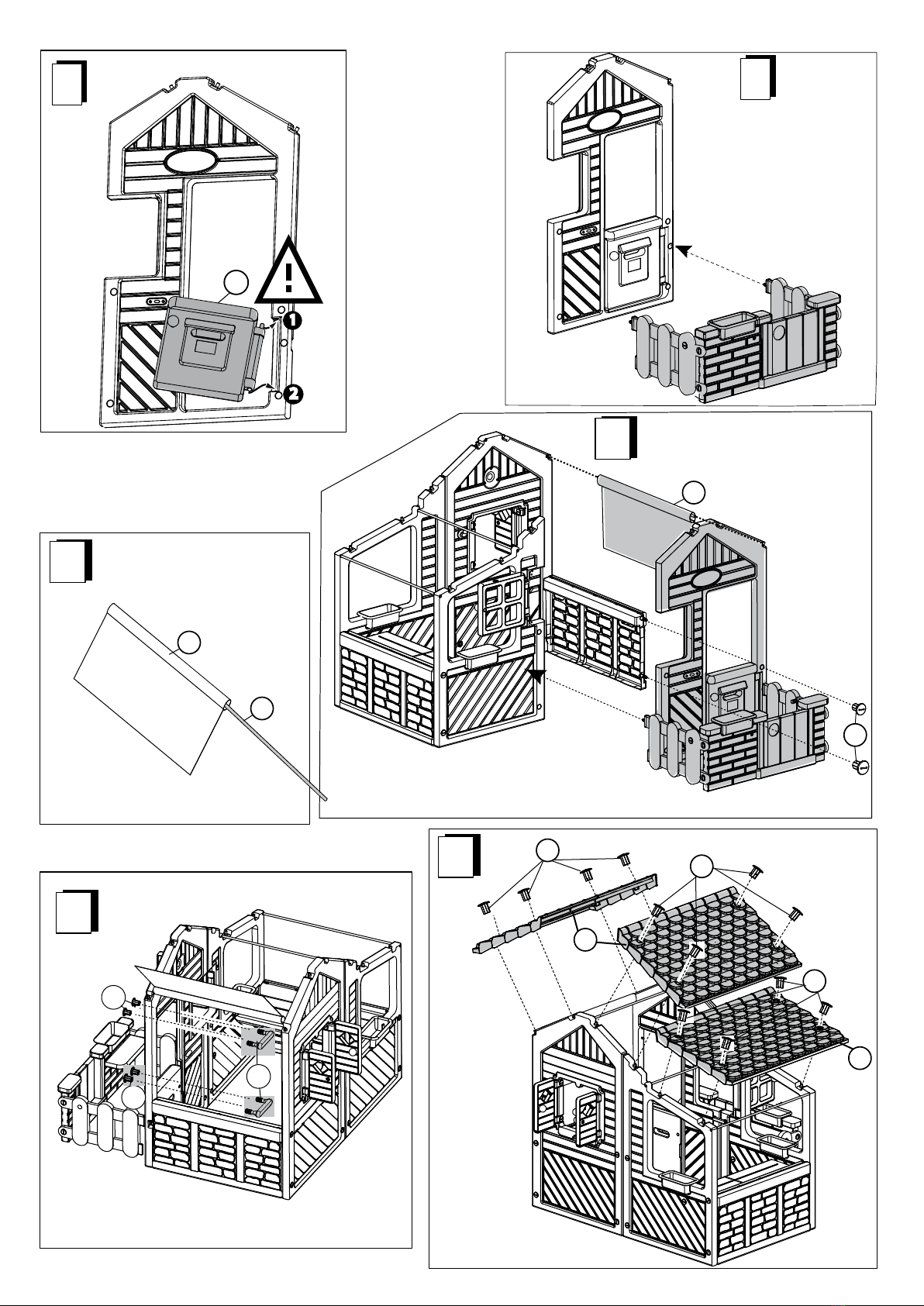 1

2