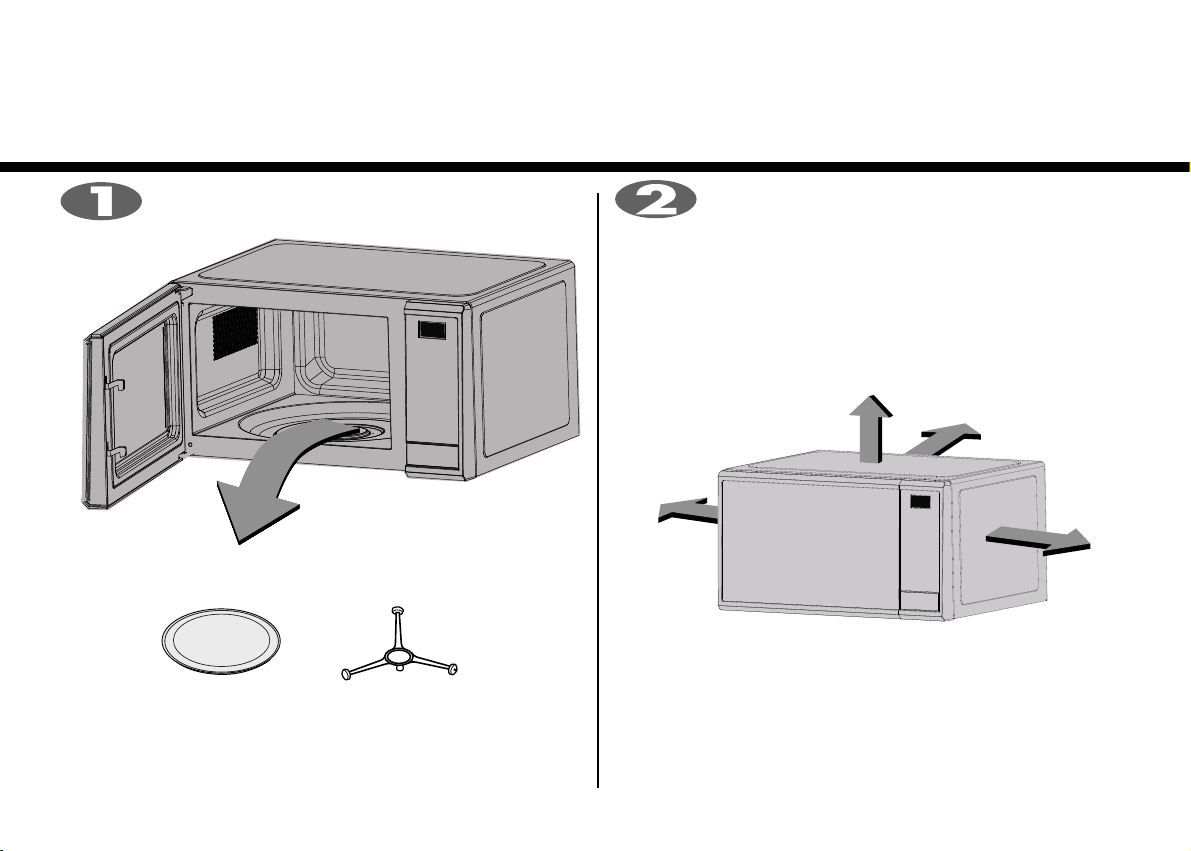 1

2