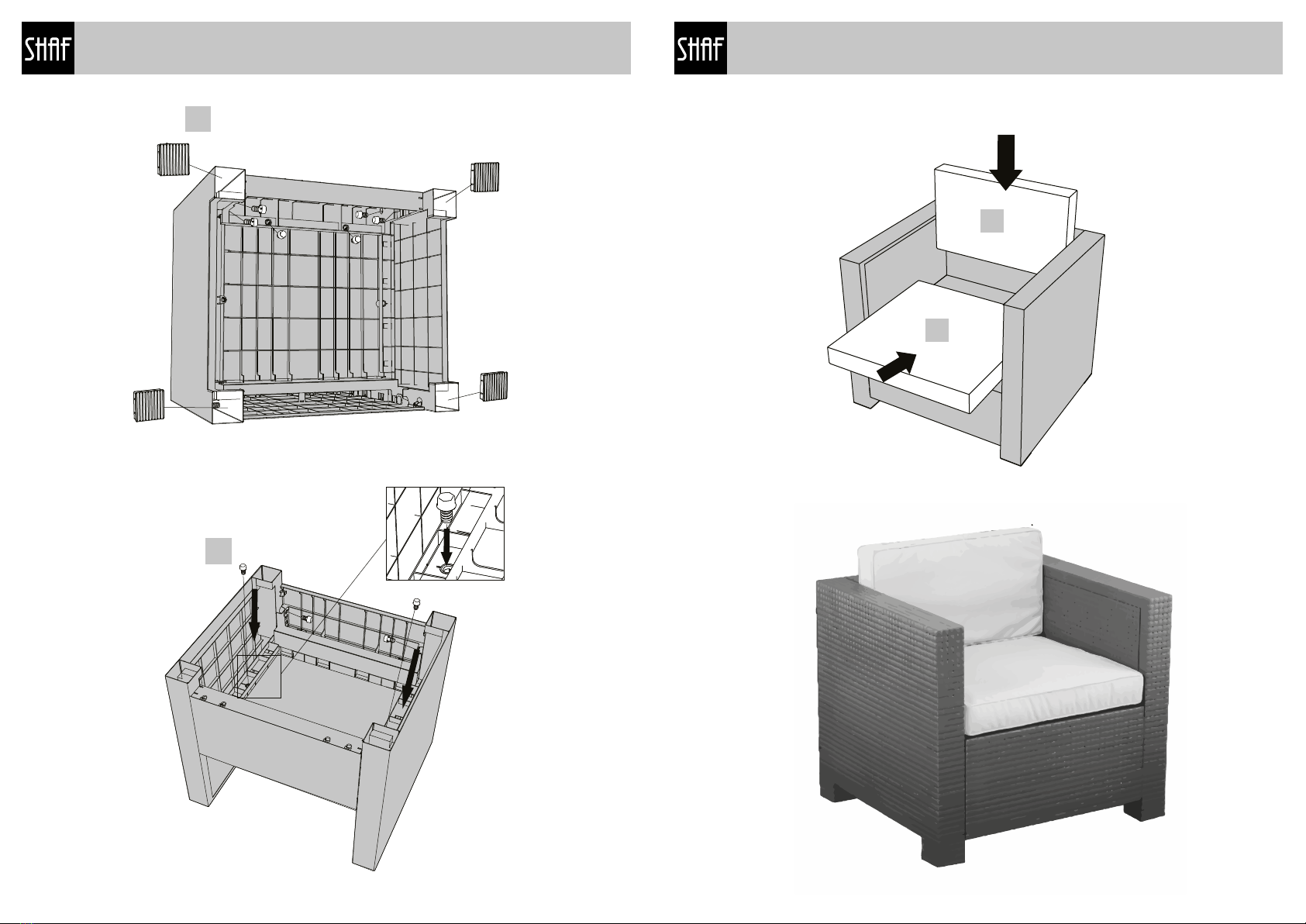 SHAF

SHAF