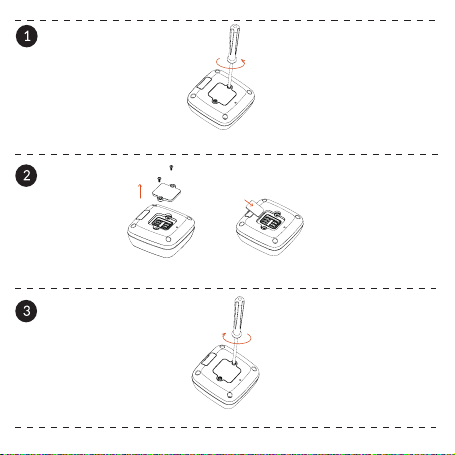 1

2

3