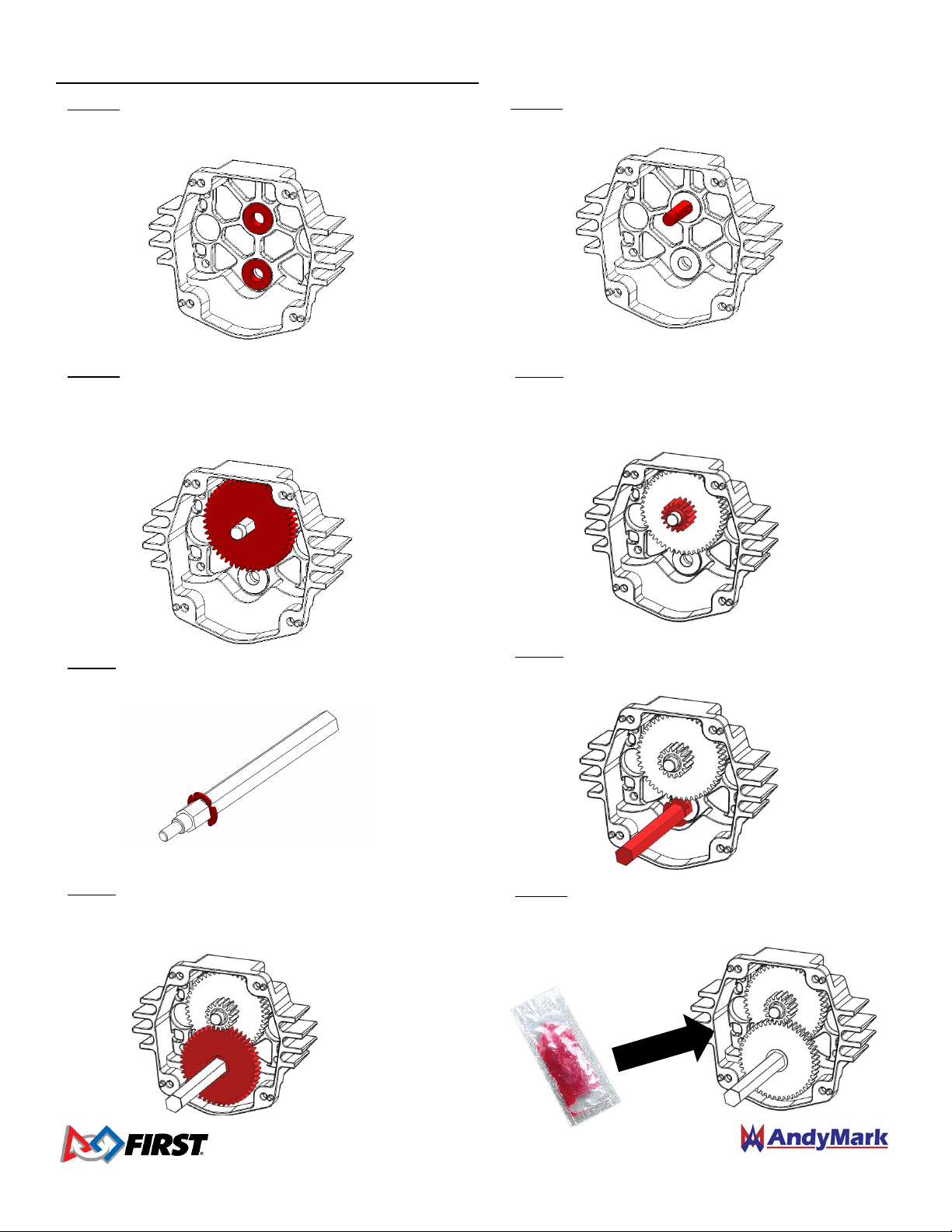 FIRST

AndyMark