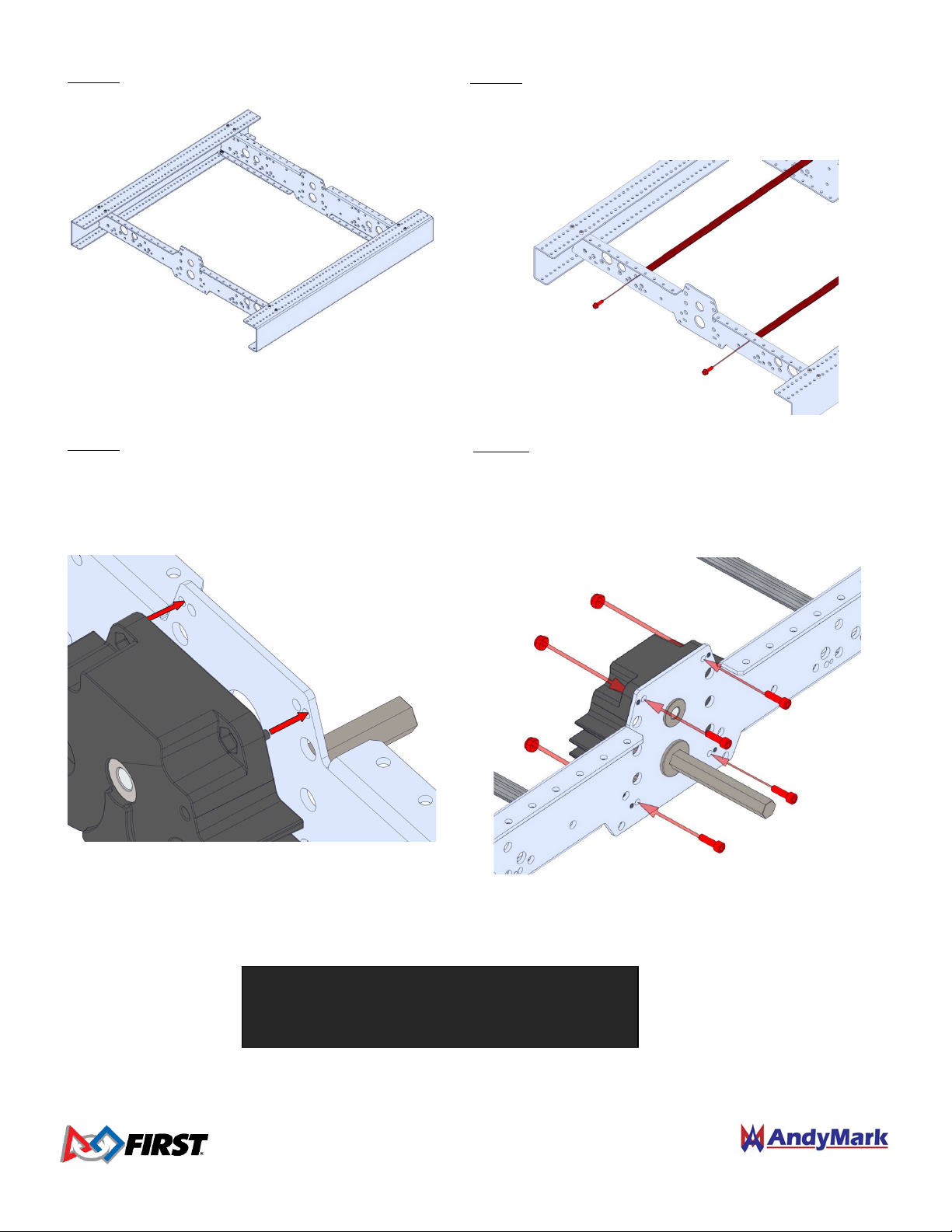 FIRST

AndyMark