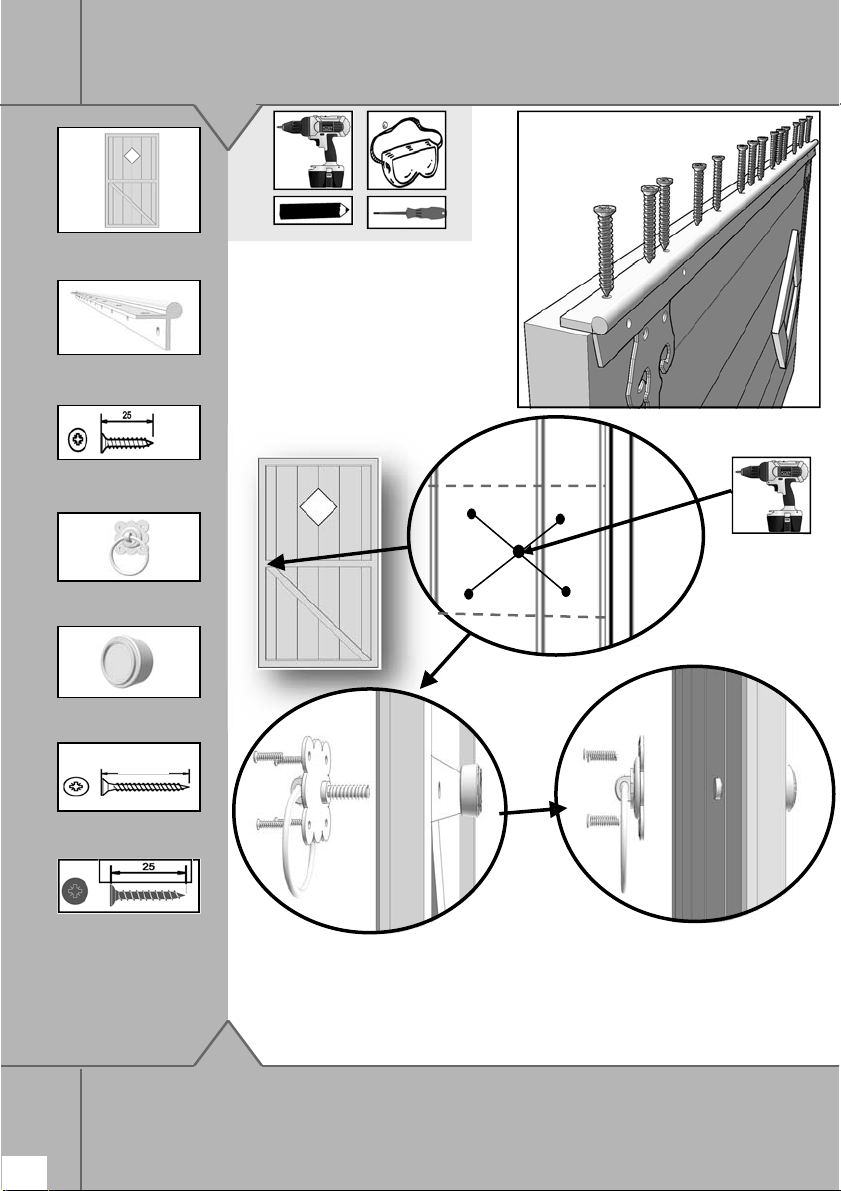 25

25