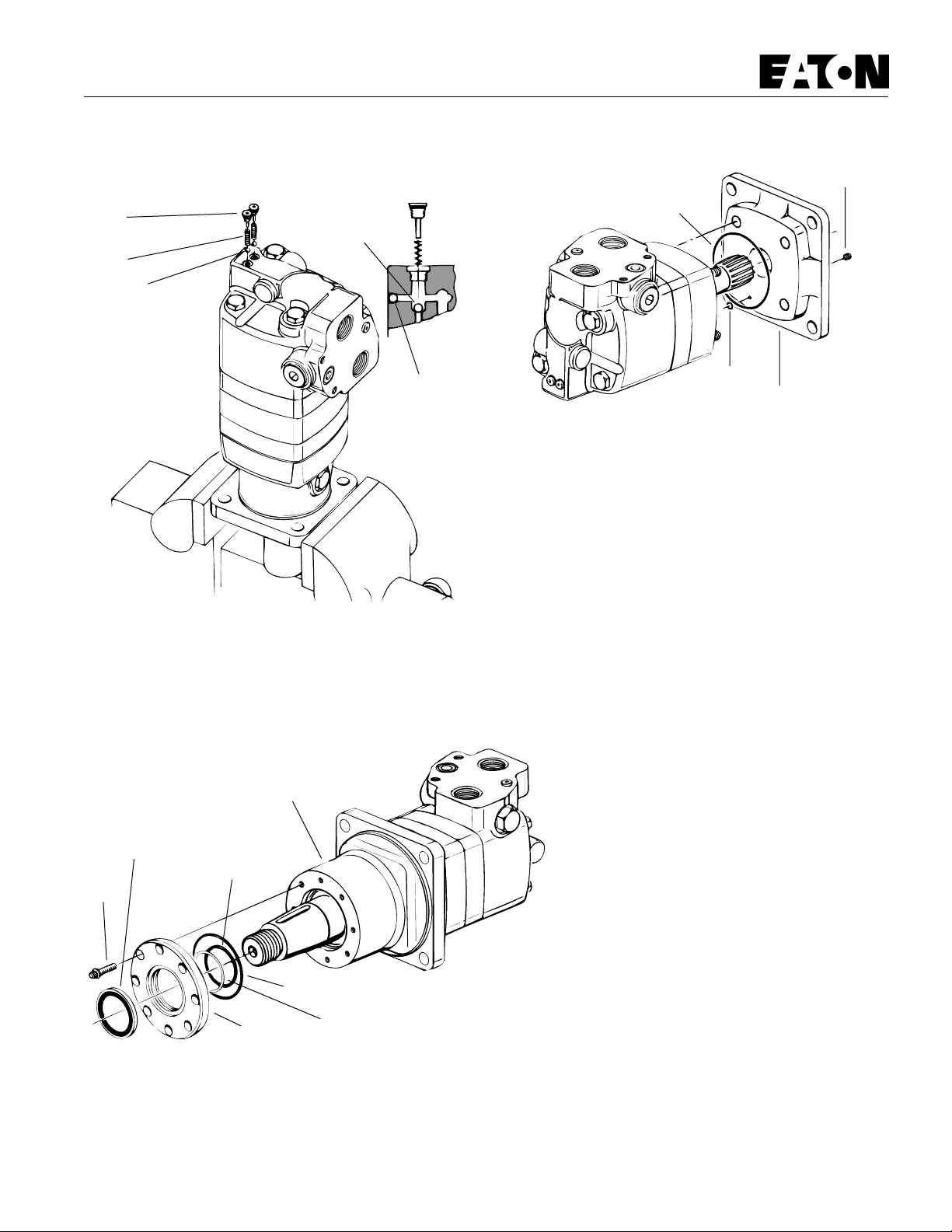 EATON