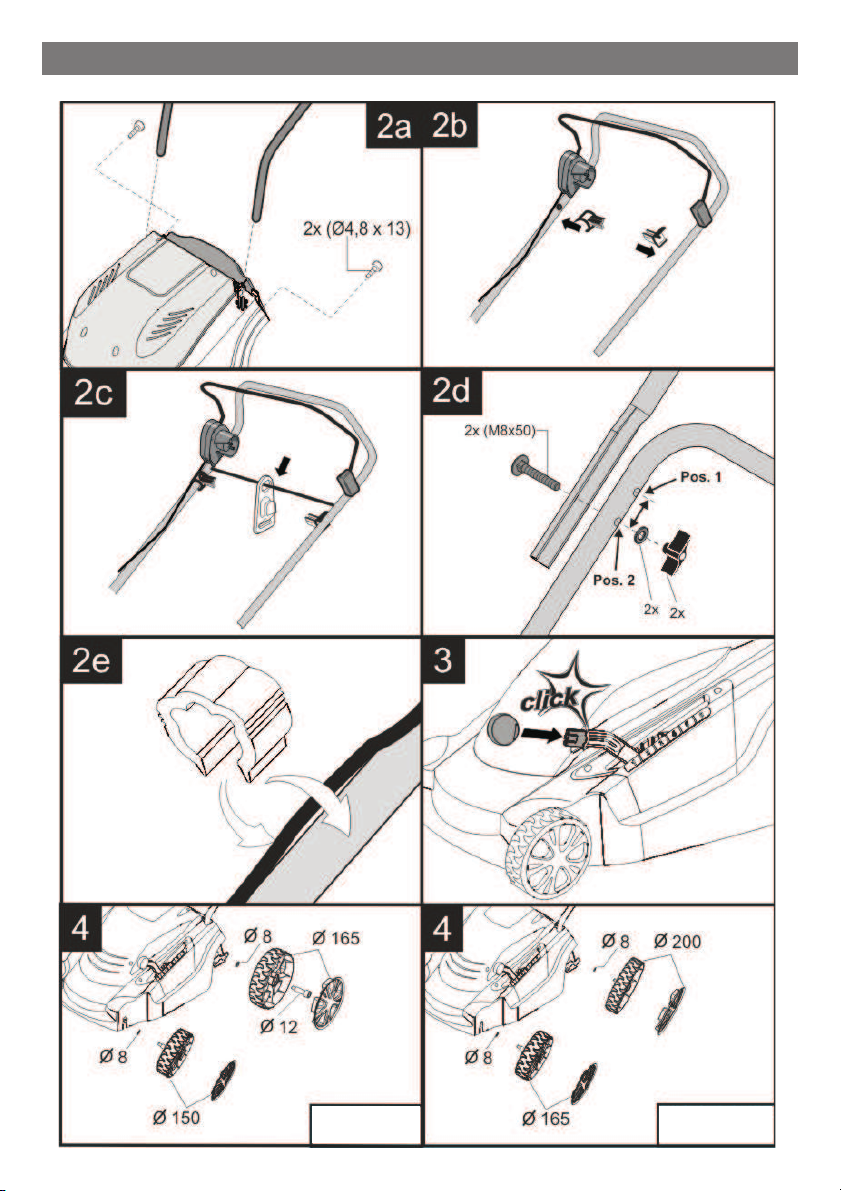 2a

2x (Ø4,8 x 13)

2b

2c

2d

2x (M8x50)

Pos. 1

Pos. 2

2x

2x

2e

3

click

4

Ø 8

Ø 165

Ø 12

Ø 8

Ø 150

4

Ø 8

Ø 200

Ø 8

Ø 165