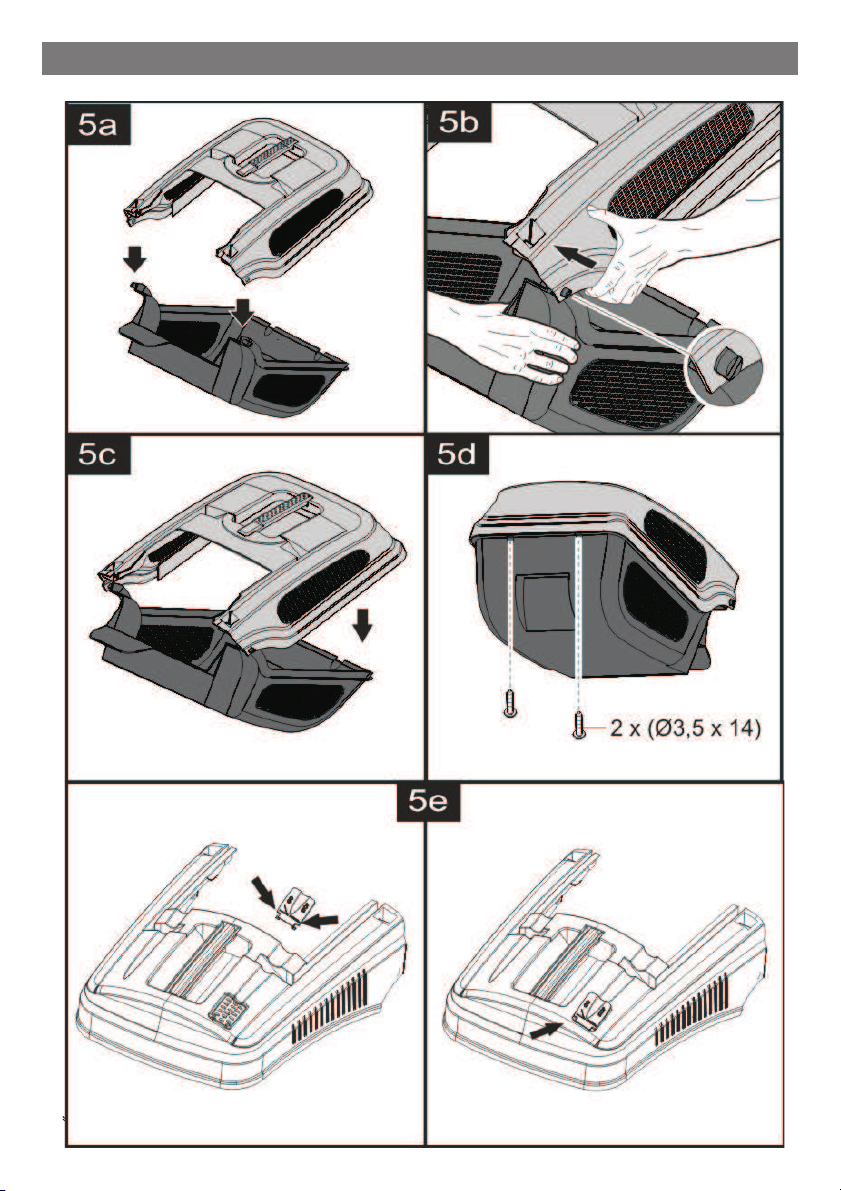 5a

5b

5c

5d

2 x (Ø3,5 x 14)

5e