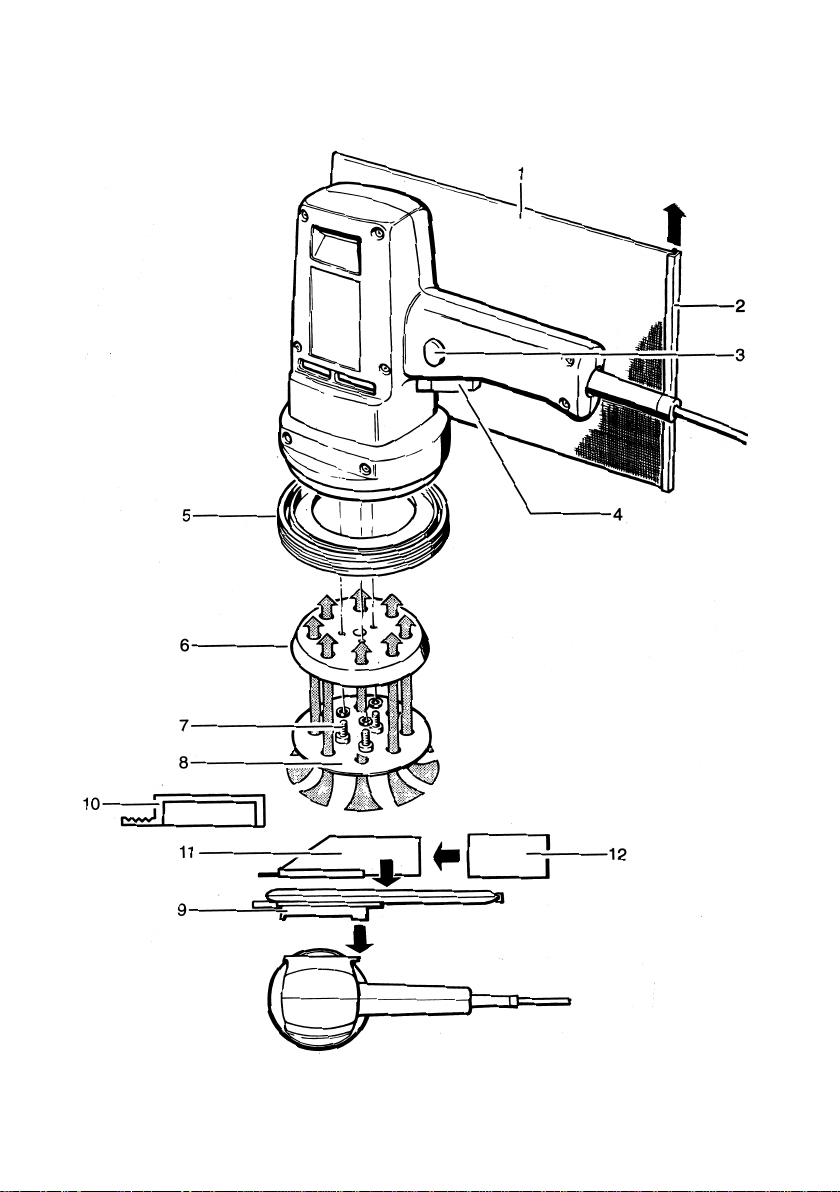 1
2
3
4
5
6
7
8
10
11
12
9