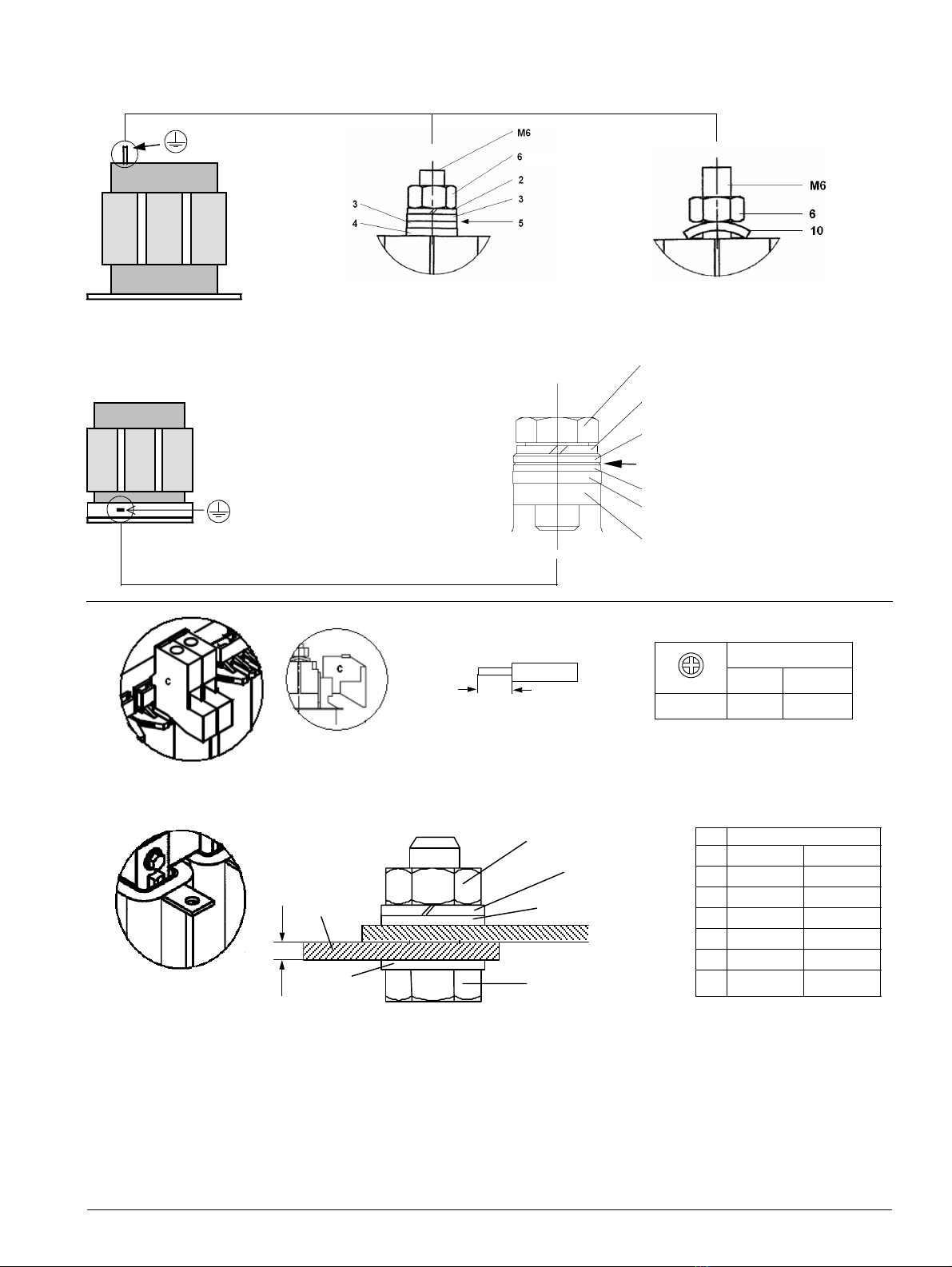 M6
6
2
3
3
4
5

M6
6
10

C

C