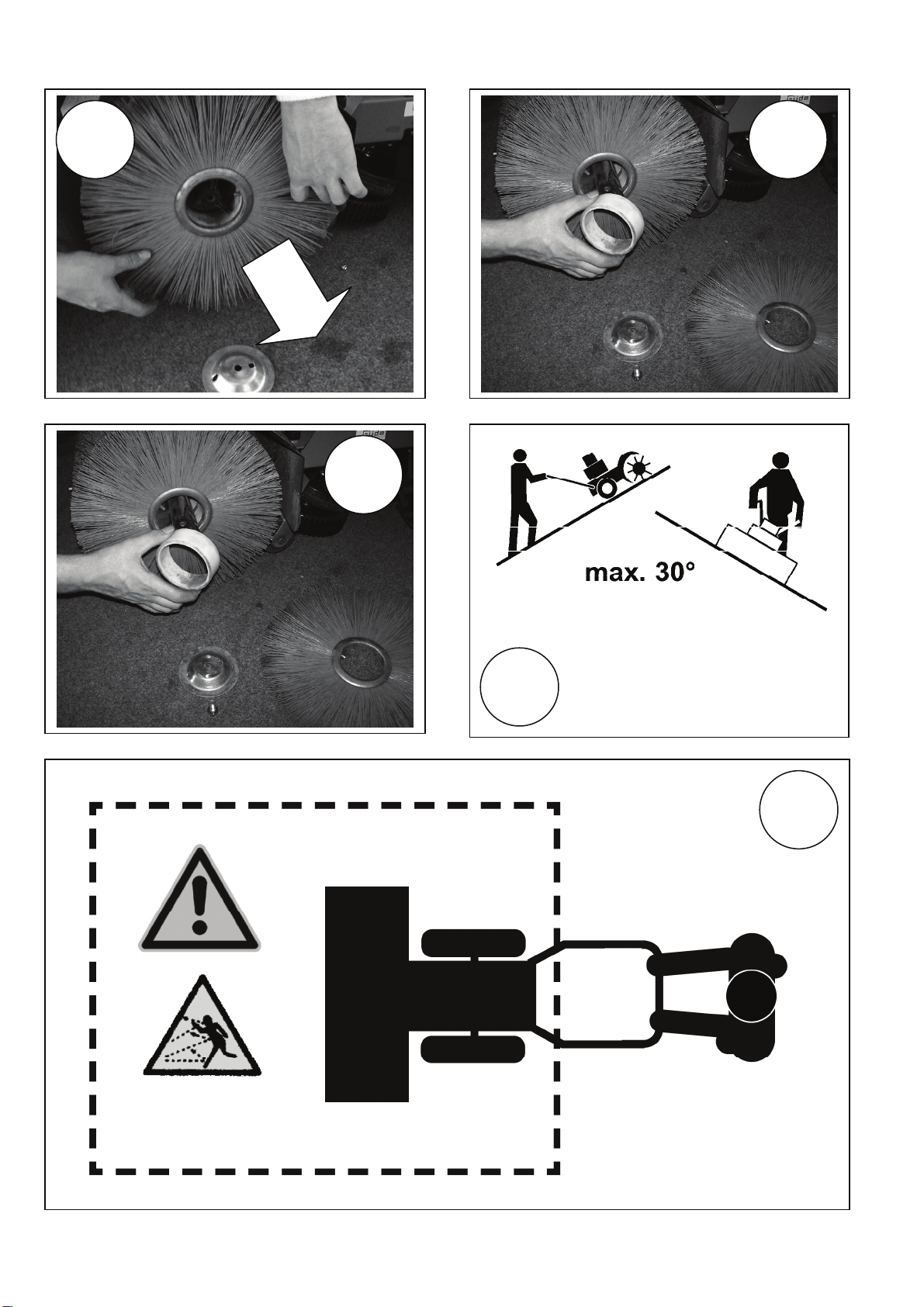 max. 30°