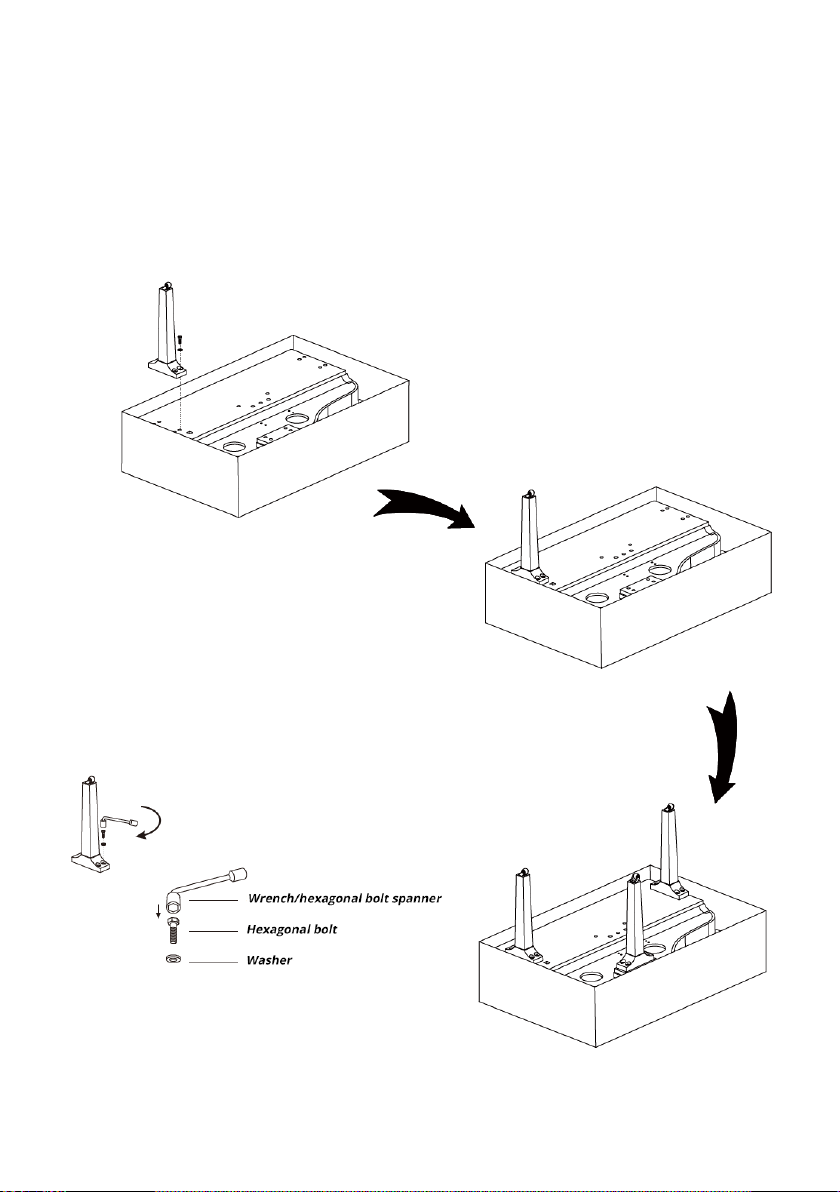 Wrench/hexagonal bolt spanner
Hexagonal bolt
Washer