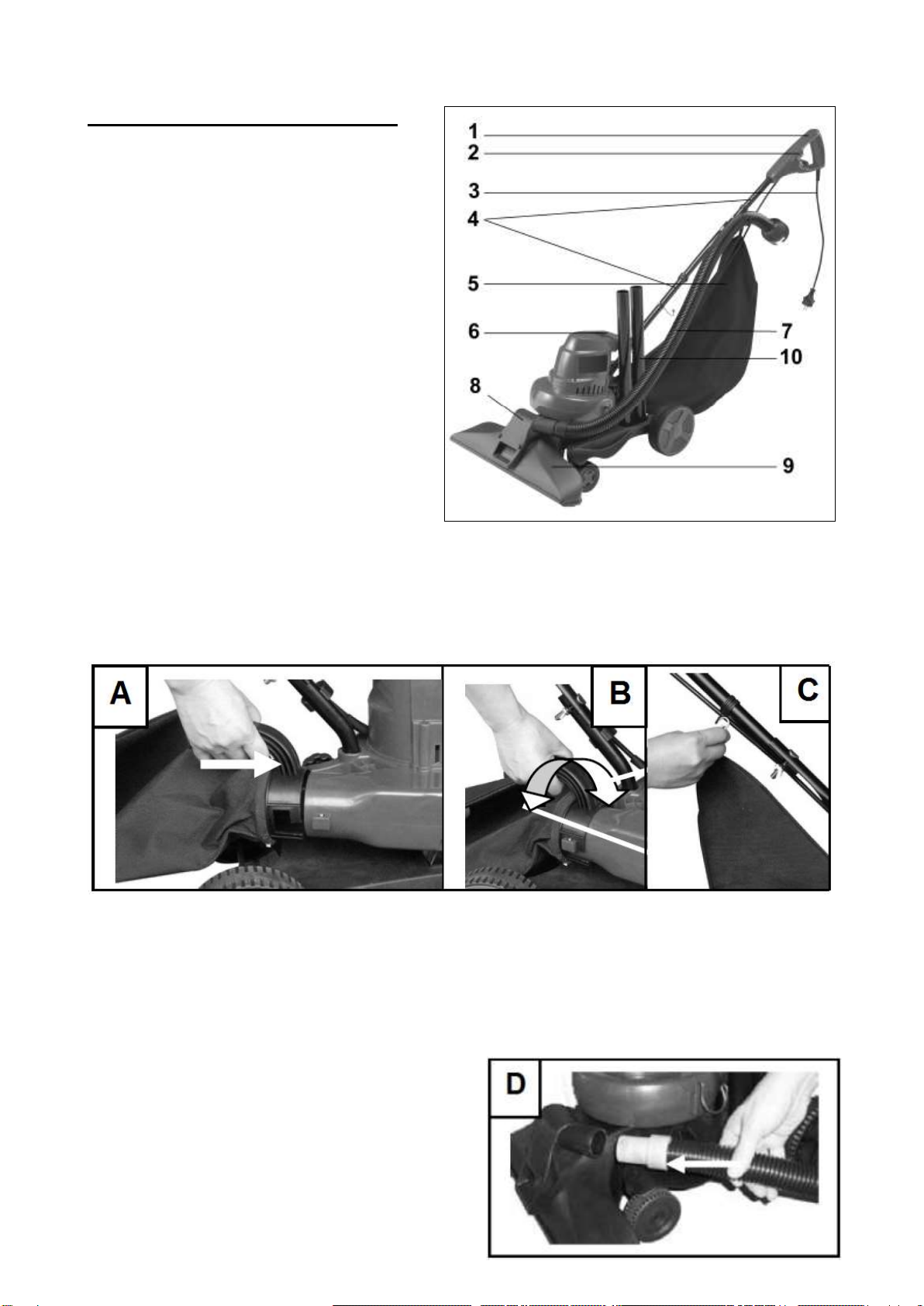 1
2
3
4
5
6
7
10
8
9

A

B

C

D