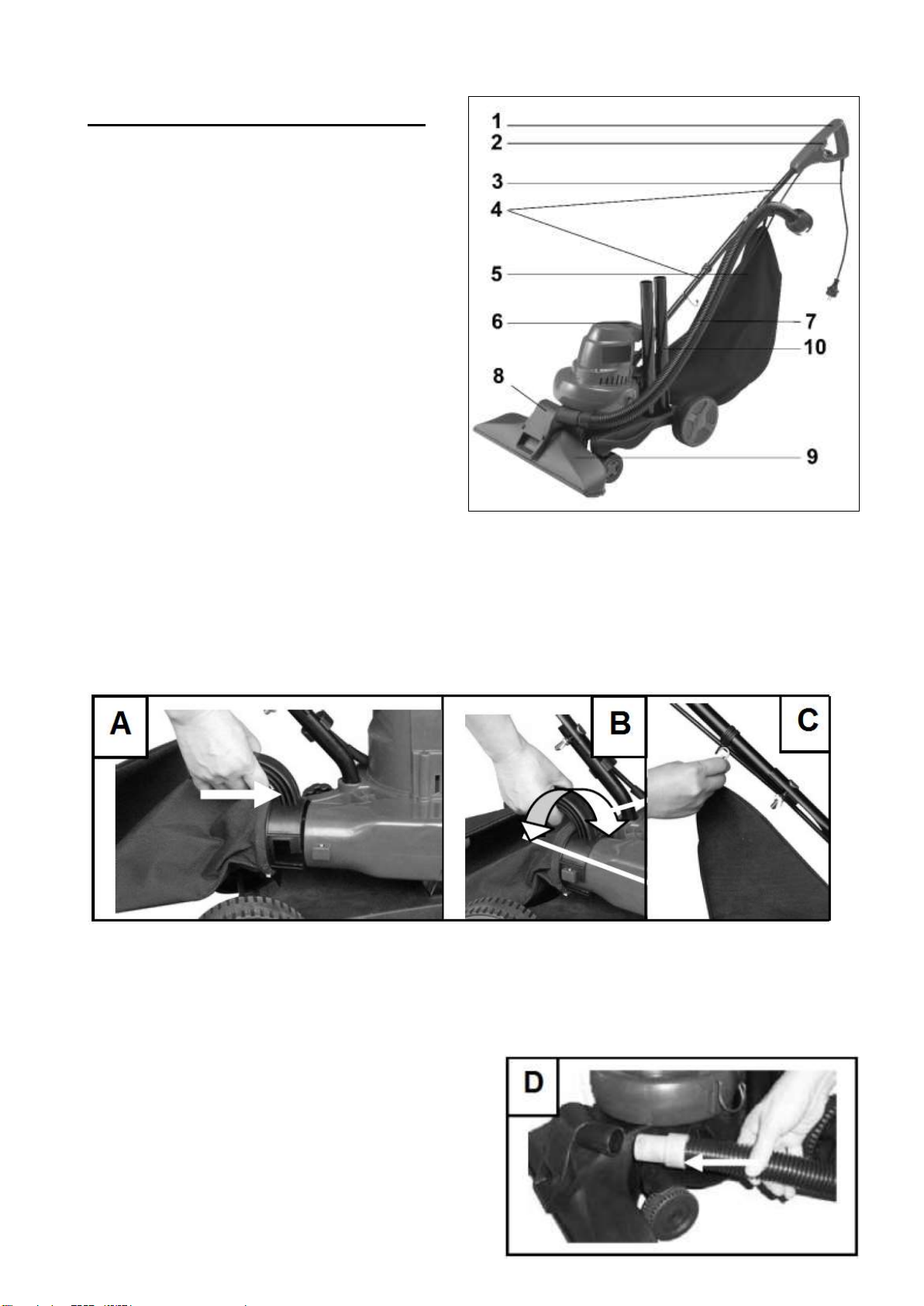 1
2
3
4
5
6
7
10
8
9

A

B

C

D