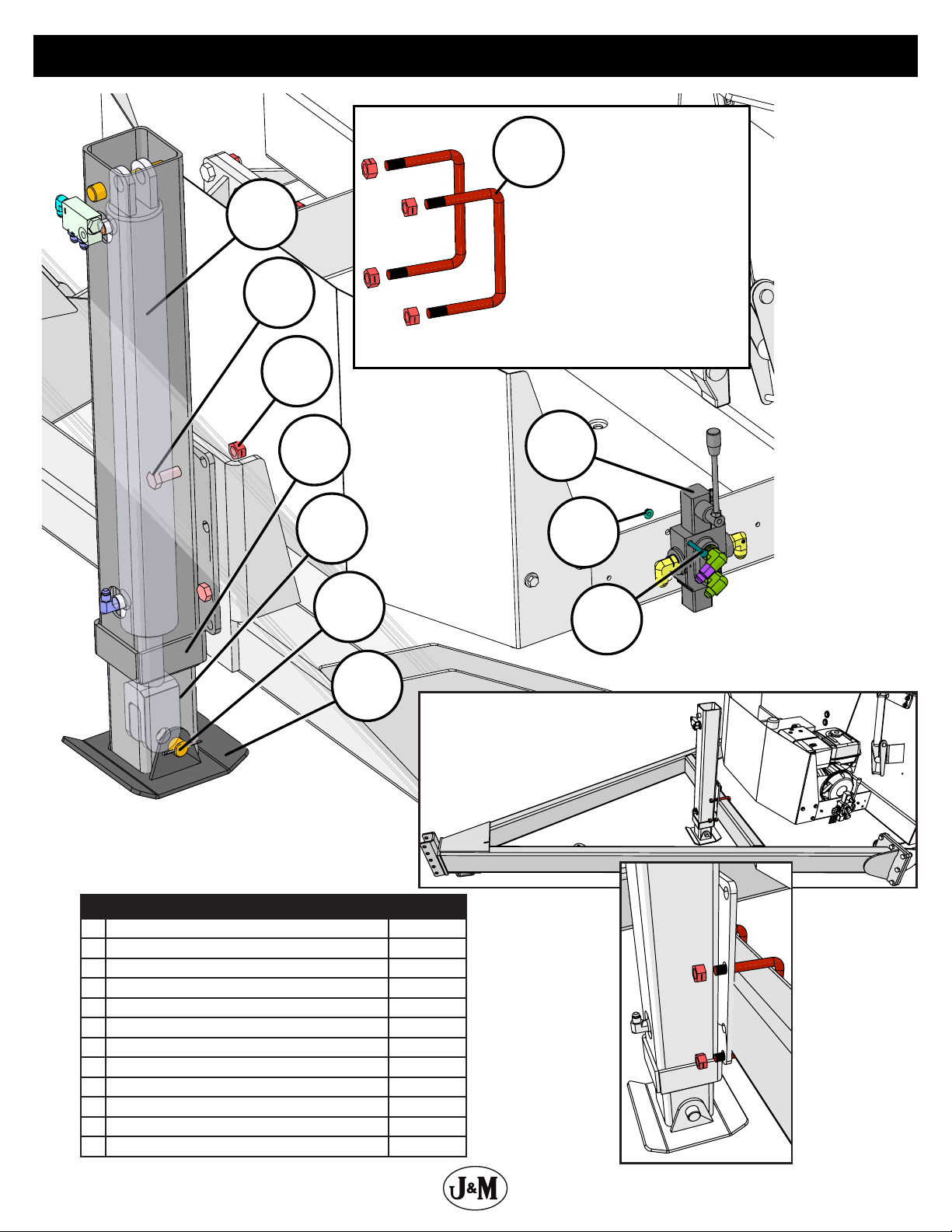 J&M