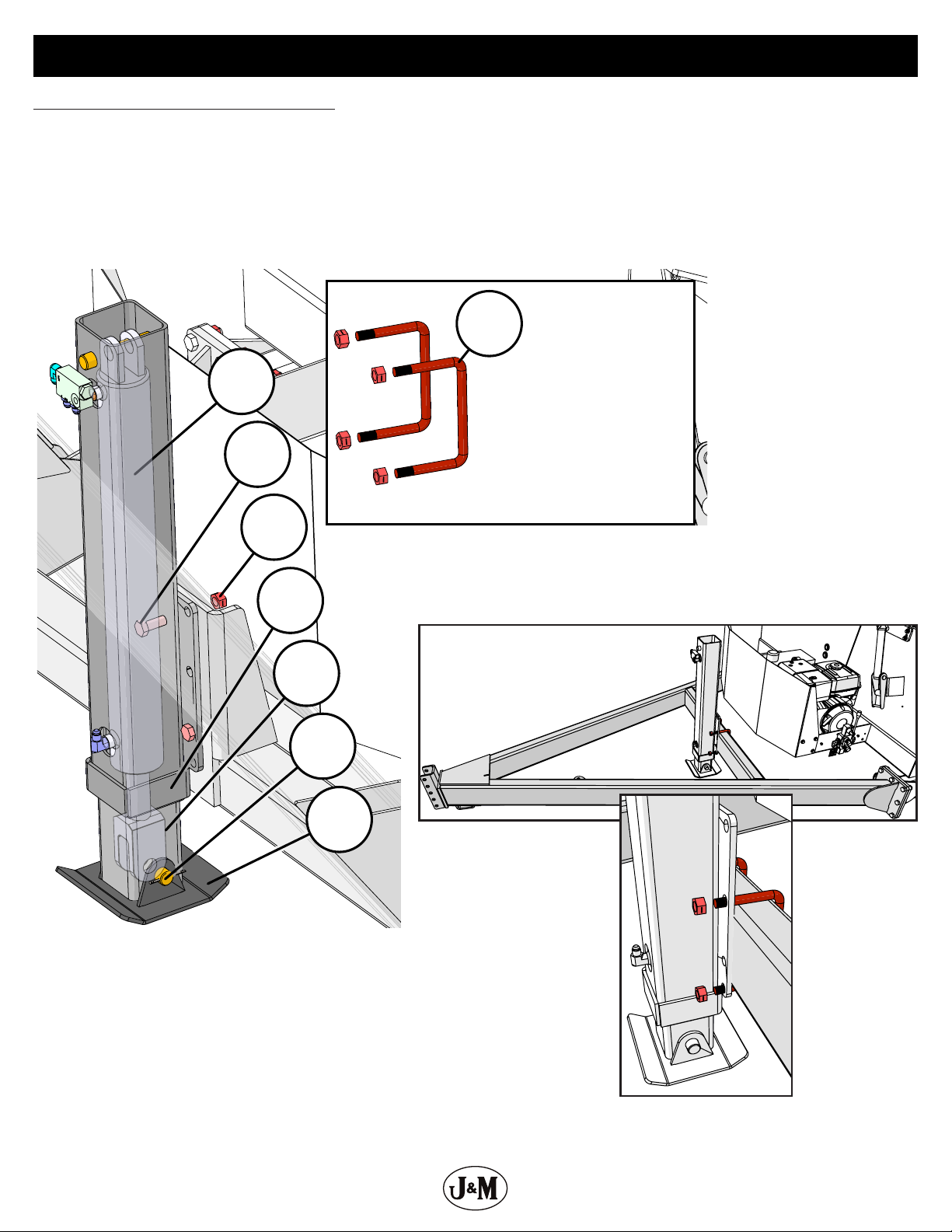 J&M