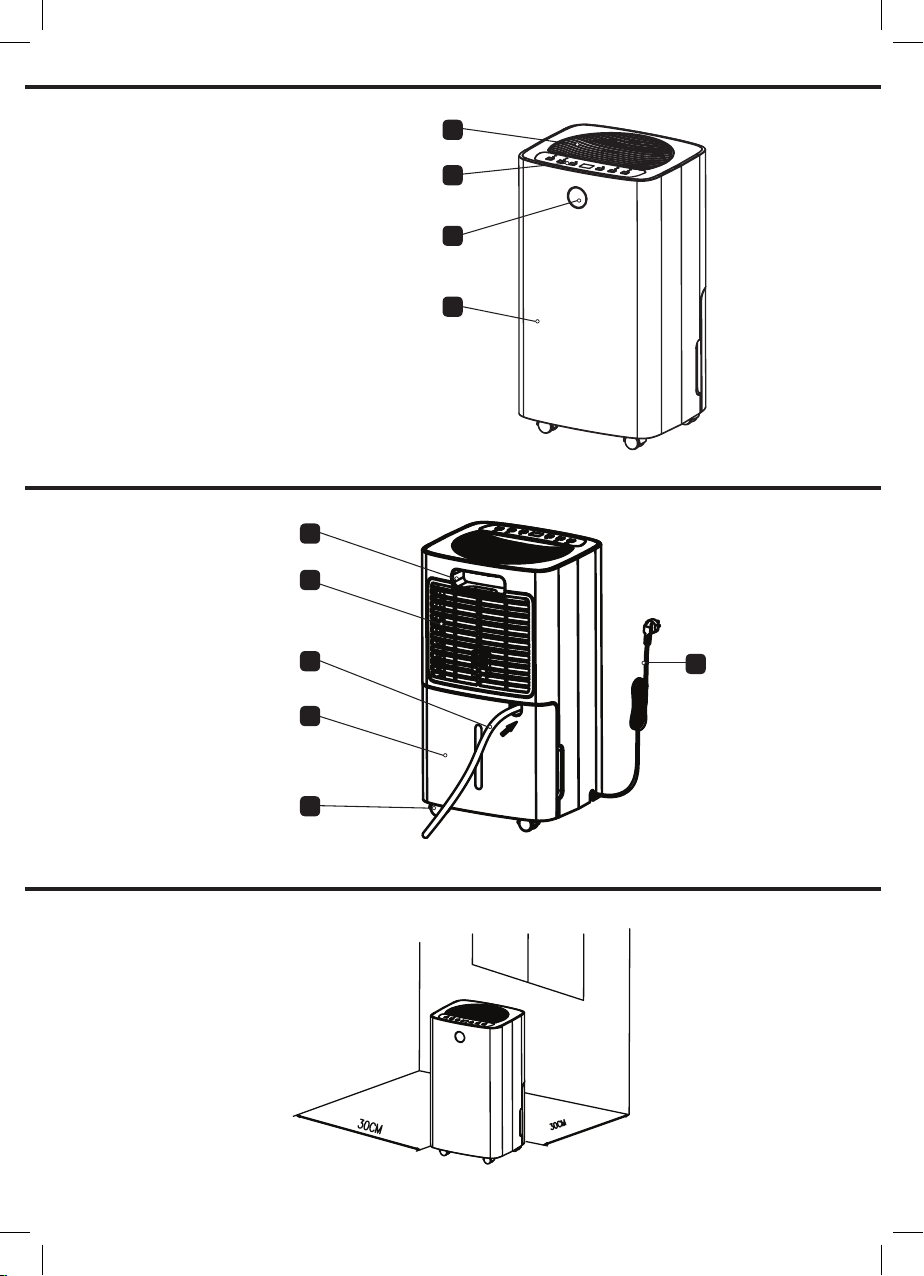 30CM

30CM