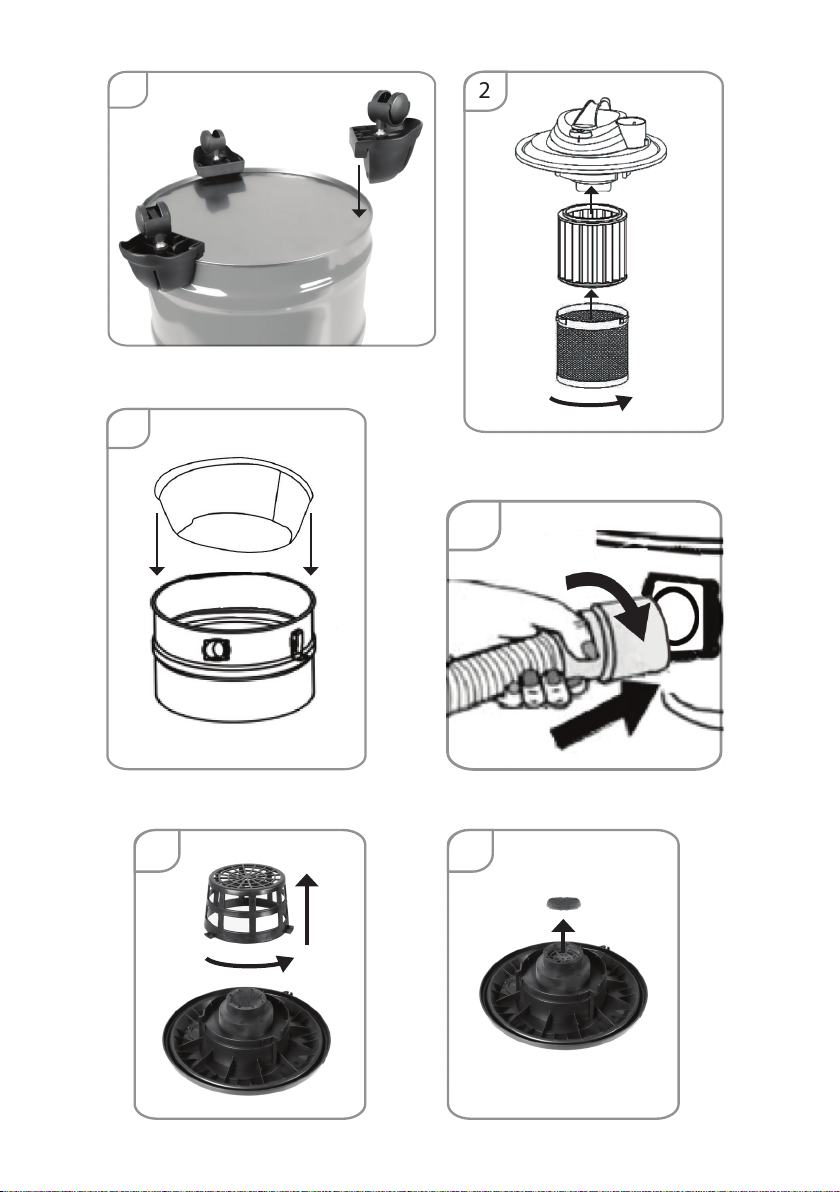 2