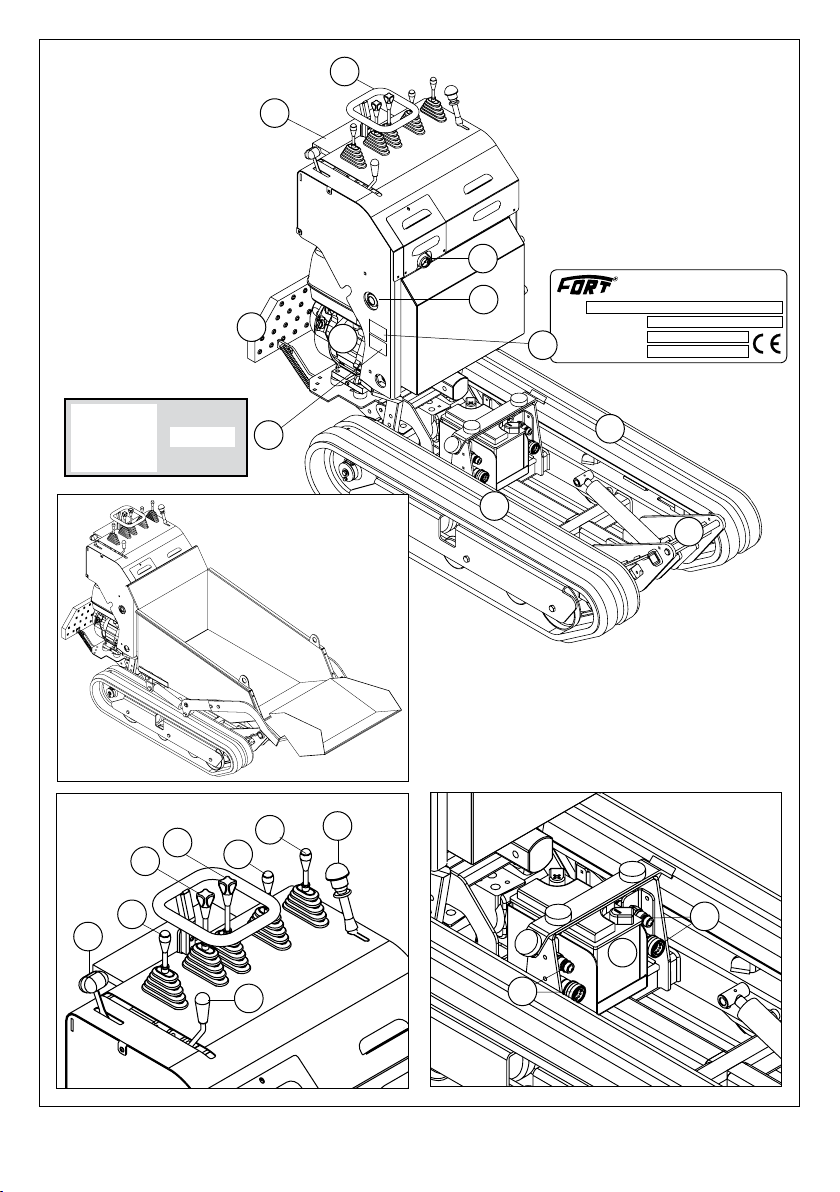 FORT®

CE